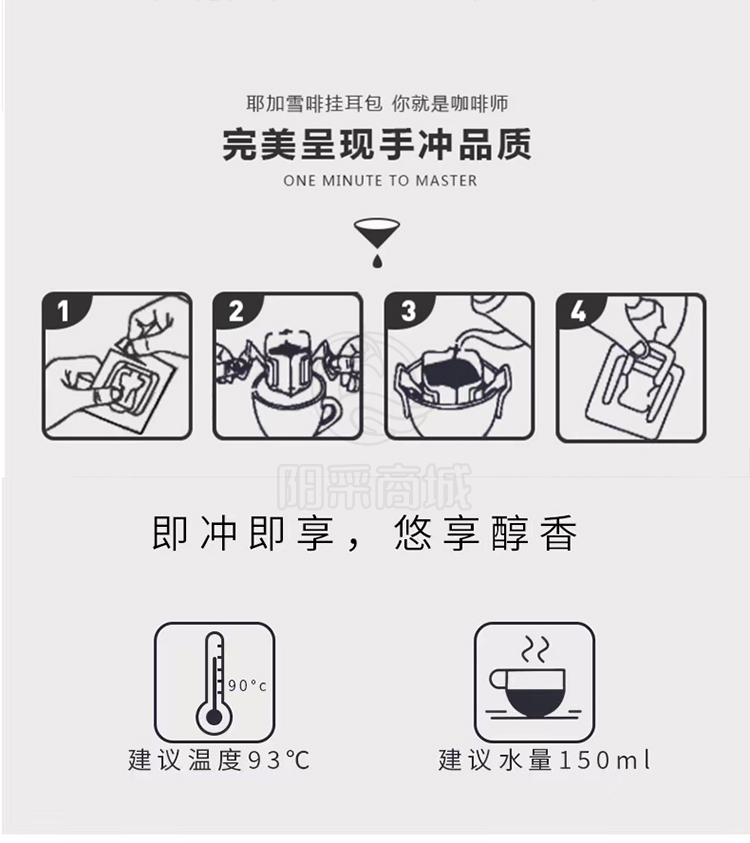 耶加雪啡挂耳包 你就是咖啡师

完美呈现手冲品质

ONE MINUTE TO MASTER

1

2

3

4

阳采商城

即冲即享，悠享醇香

90°c

建议温度93℃

建议水量150ml