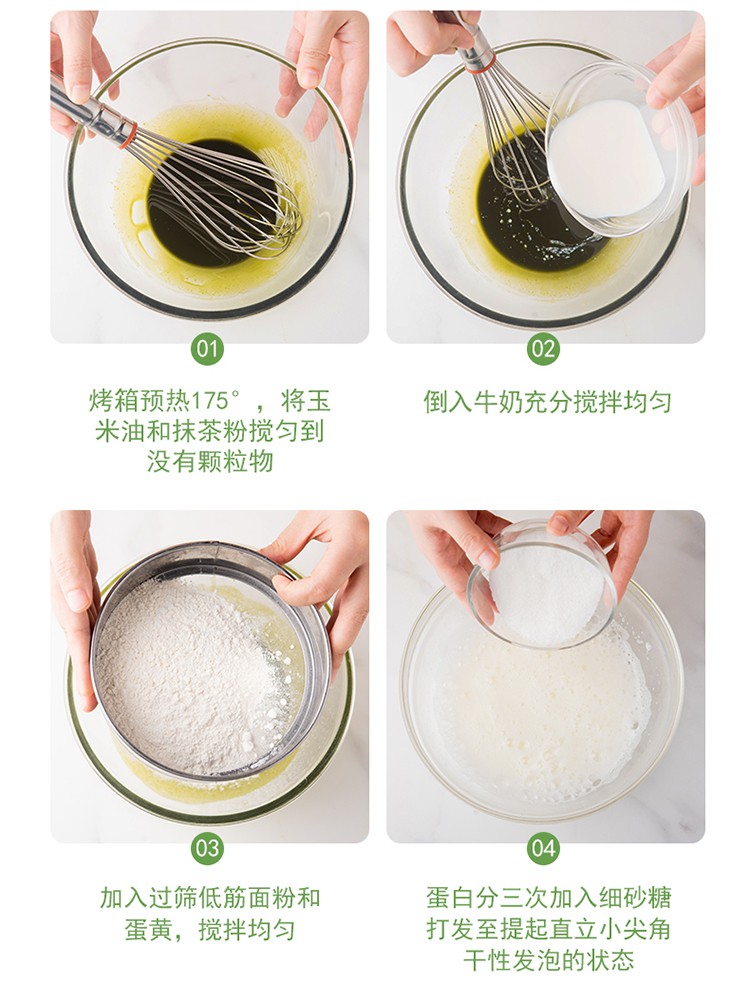 01

烤箱预热175°，将玉米油和抹茶粉搅匀到没有颗粒物

02

倒入牛奶充分搅拌均匀

03

加入过筛低筋面粉和蛋黄，搅拌均匀

04

蛋白分三次加入细砂糖打发至提起直立小尖角干性发泡的状态