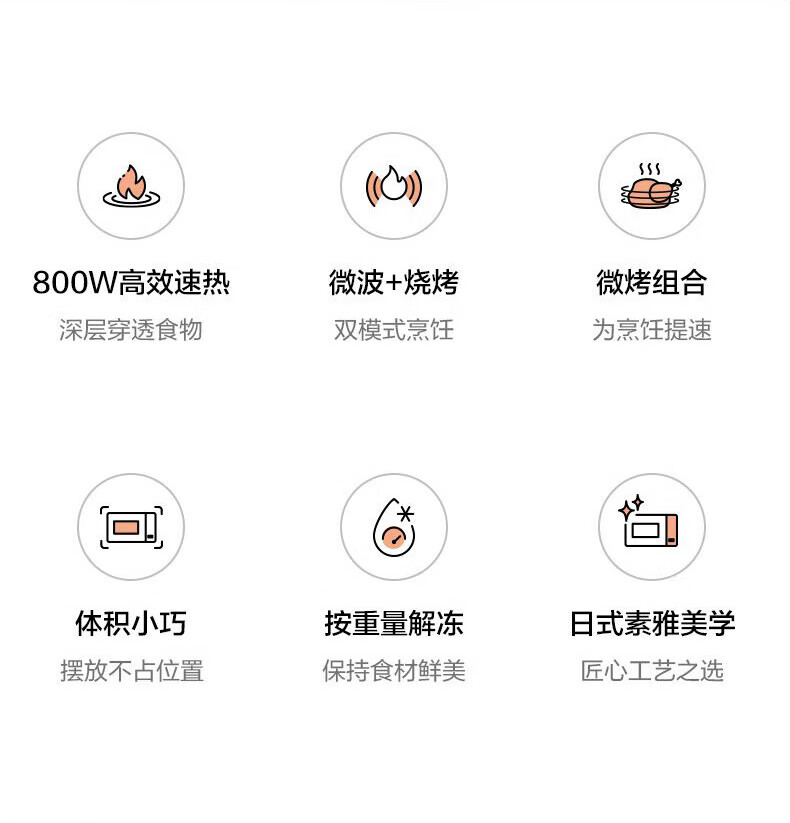 800W高效速热
深层穿透食物

微波+烧烤
双模式烹饪

微烤组合
为烹饪提速

体积小巧
摆放不占位置

按重量解冻
保持食材鲜美

日式素雅美学
匠心工艺之选