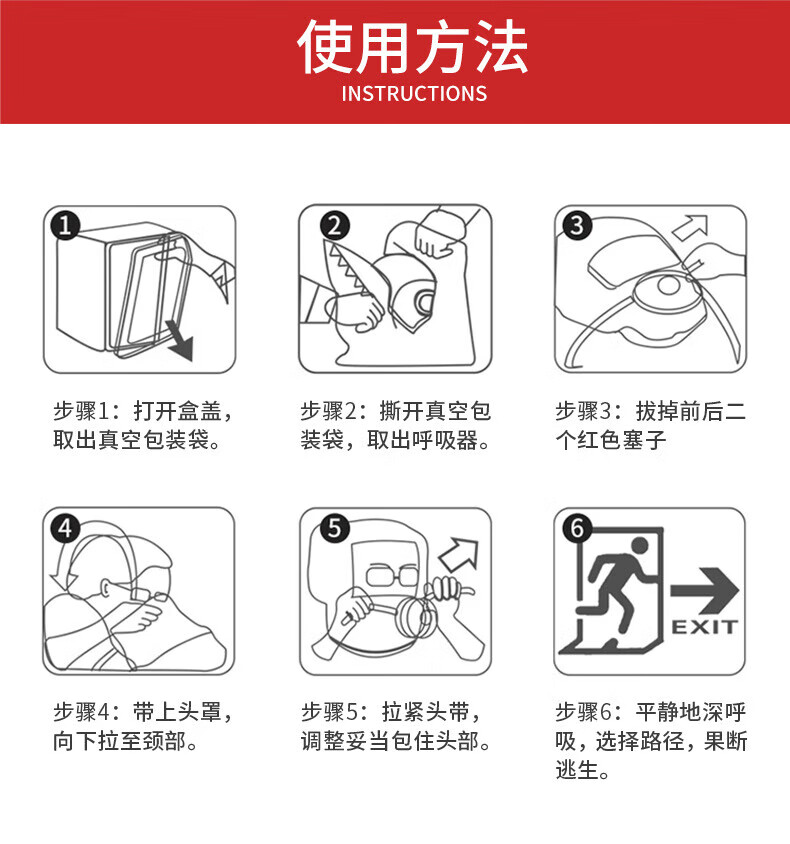 使用方法
INSTRUCTIONS

1

步骤1：打开盒盖，取出真空包装袋。

2

步骤2：撕开真空包装袋，取出呼吸器。

3

步骤3：拔掉前后二个红色塞子

4

步骤4：带上头罩，向下拉至颈部。

5

步骤5：拉紧头带，调整妥当包住头部。

6

EXIT

步骤6：平静地深呼吸，选择路径，果断逃生。