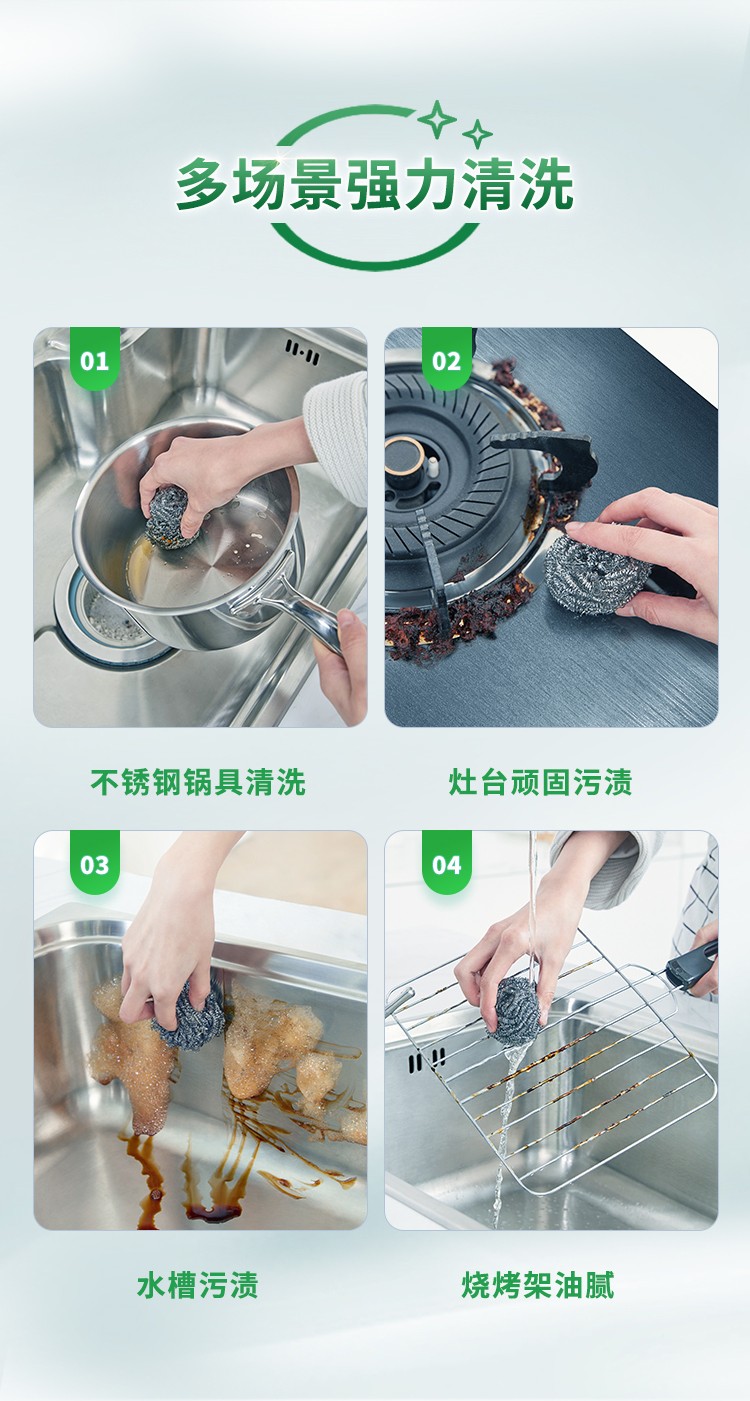 多场景强力清洗

01

不锈钢锅具清洗

02

灶台顽固污渍

03

水槽污渍

04

烧烤架油腻