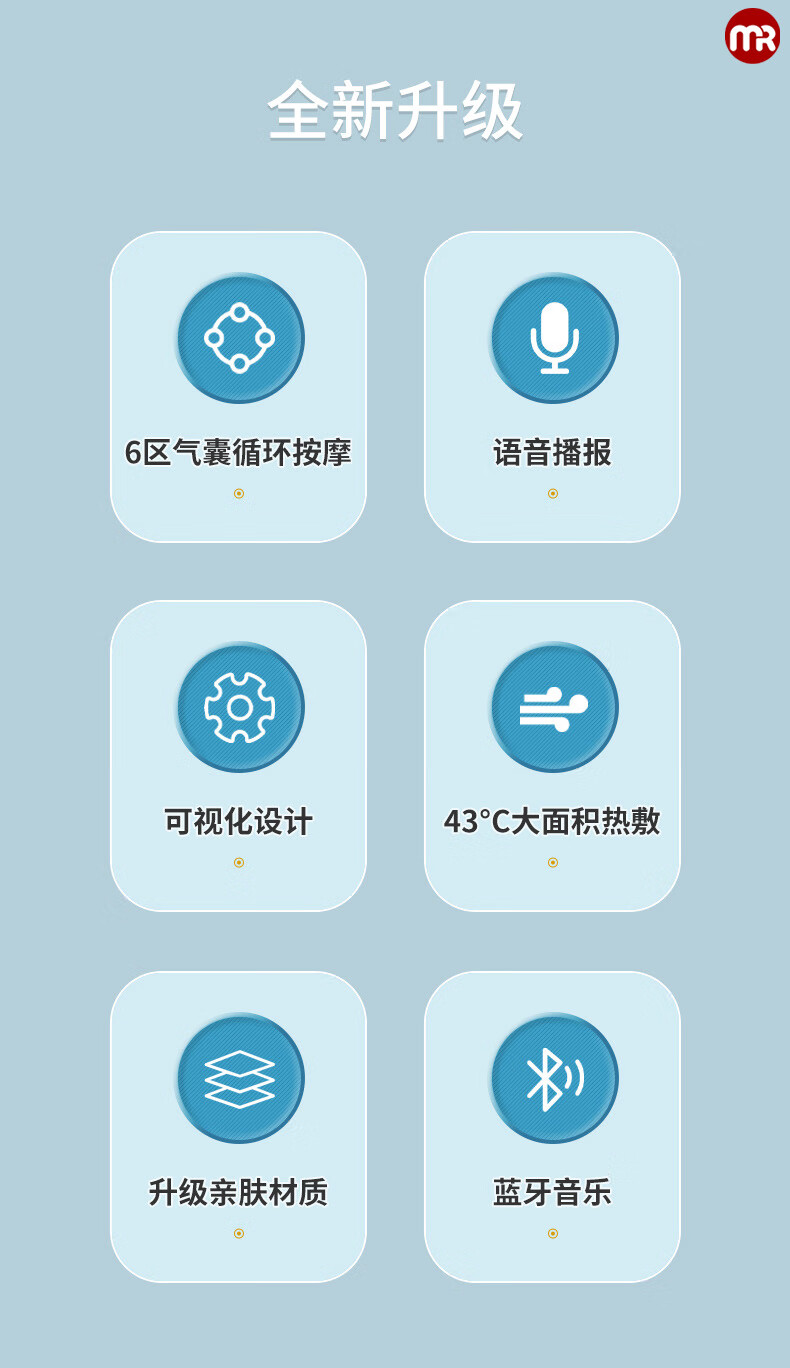 MR

全新升级

6区气囊循环按摩

语音播报

可视化设计

43°C大面积热敷

升级亲肤材质

蓝牙音乐