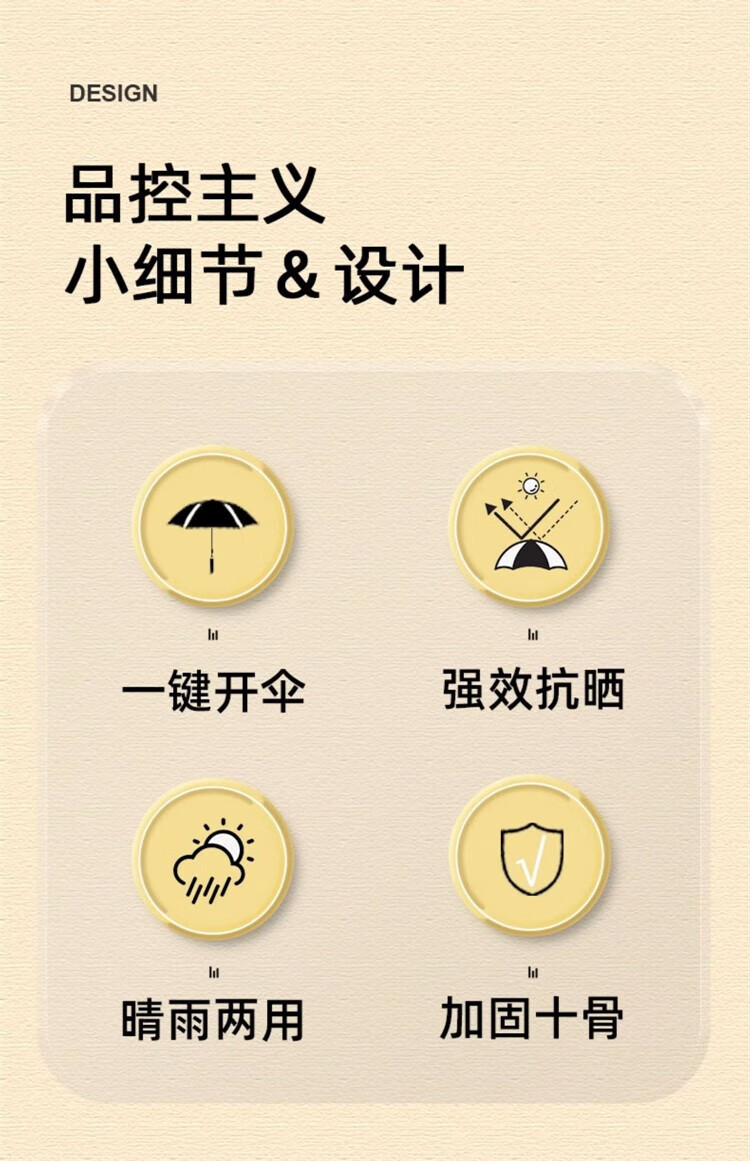 DESIGN

品控主义
小细节&设计

一键开伞

强效抗晒

晴雨两用

加固十骨