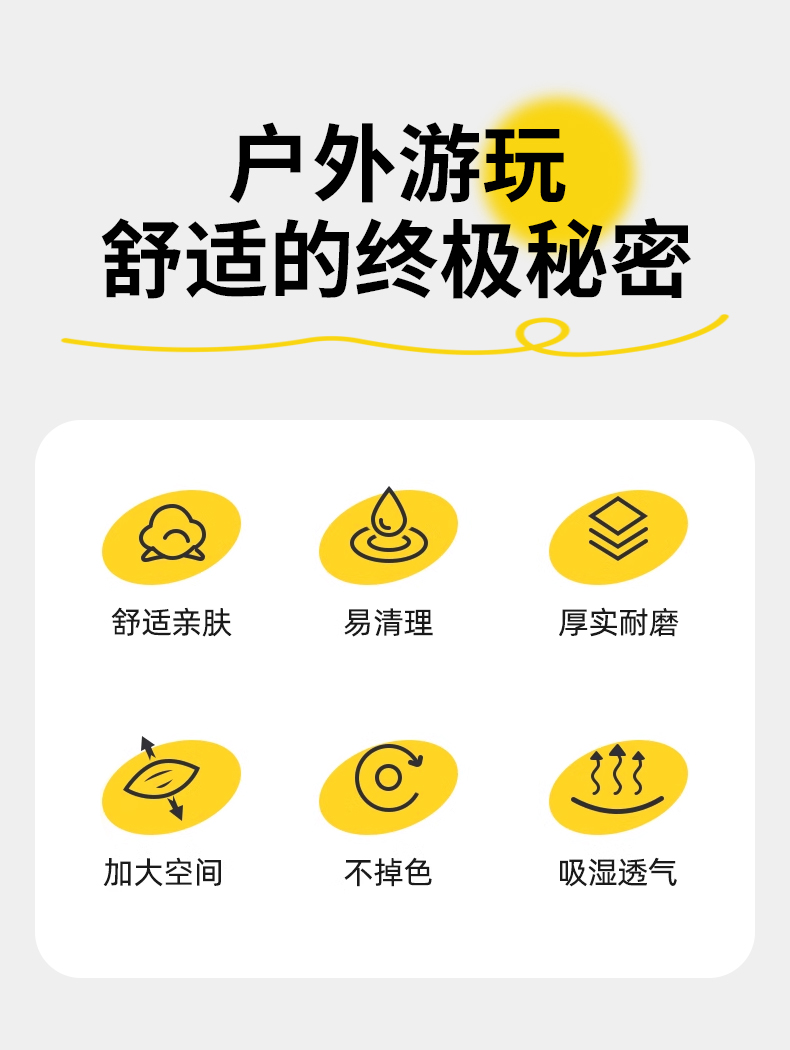 户外游玩
舒适的终极秘密

舒适亲肤

易清理

厚实耐磨

加大空间

不掉色

吸湿透气