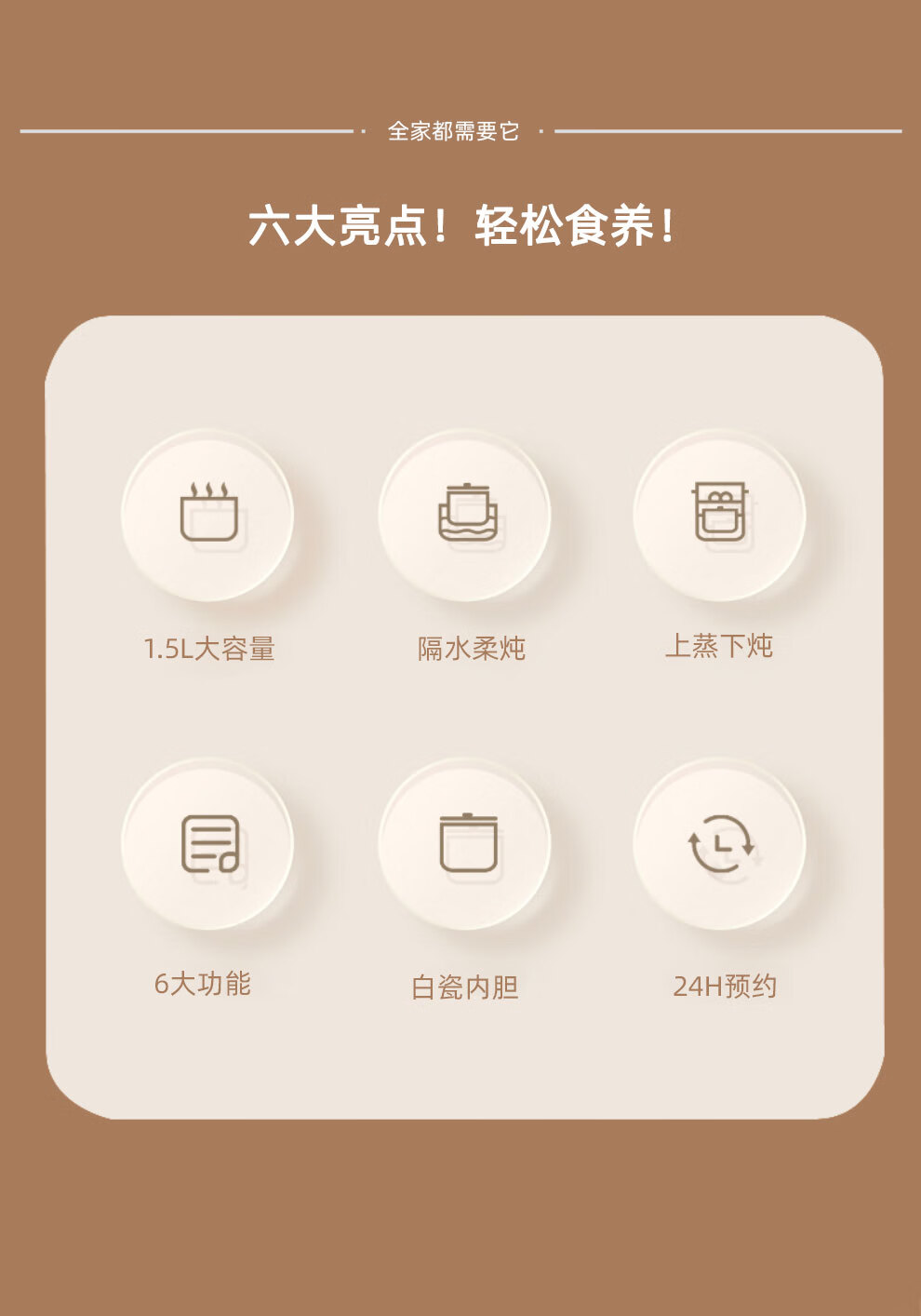 全家都需要它

六大亮点！轻松食养！

1.5L大容量

隔水柔炖

上蒸下炖

6大功能

白瓷内胆

24H预约