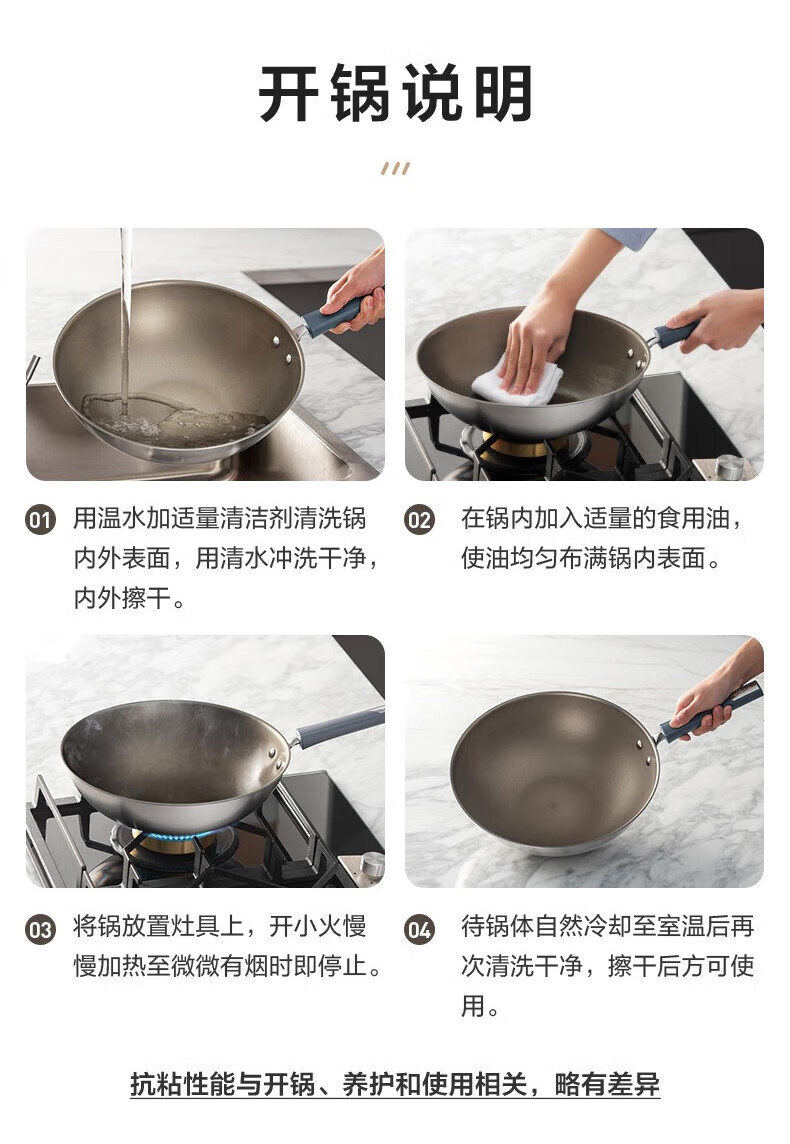 开锅说明

01 用温水加适量清洁剂清洗锅内外表面，用清水冲洗干净，内外擦干。

02 在锅内加入适量的食用油，使油均匀布满锅内表面。

03 将锅放置灶具上，开小火慢慢加热至微微有烟时即停止。

04 待锅体自然冷却至室温后再次清洗干净，擦干后方可使用。

抗粘性能与开锅、养护和使用相关，略有差异