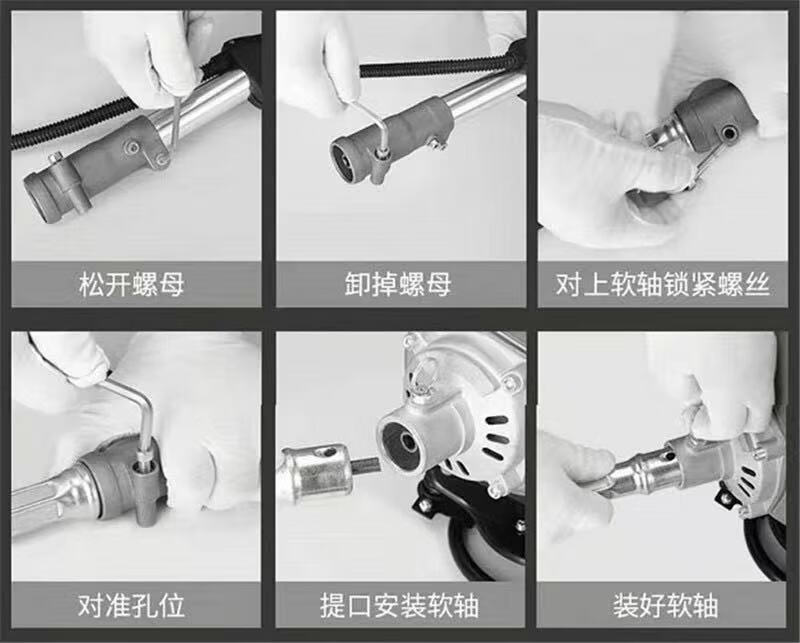 松开螺母

卸掉螺母

对上软轴锁紧螺丝

对准孔位

提口安装软轴

装好软轴