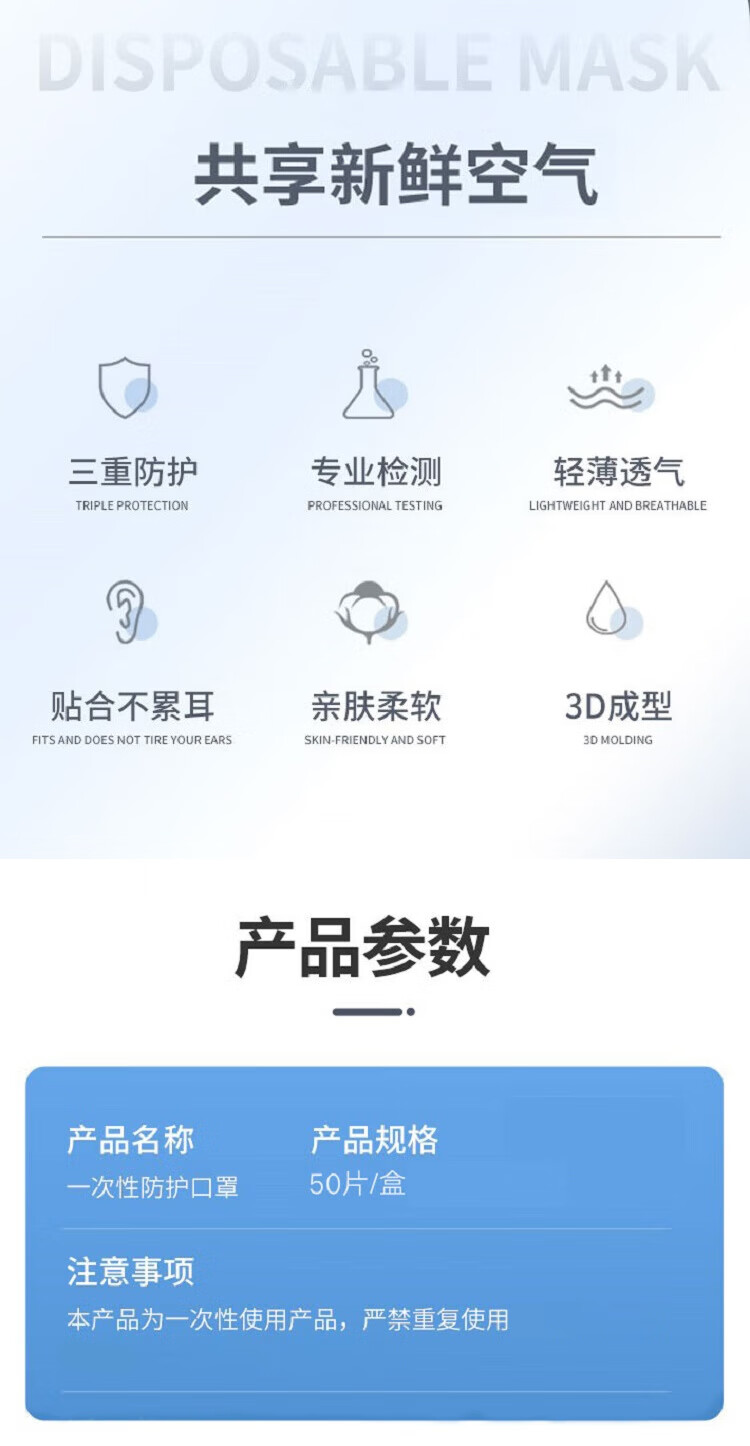 DISPOSABLE MASK

共享新鲜空气

三重防护
TRIPLE PROTECTION

专业检测
PROFESSIONAL TESTING

轻薄透气
LIGHTWEIGHT AND BREATHABLE

贴合不累耳
FITS AND DOES NOT TIRE YOUR EARS

亲肤柔软
SKIN-FRIENDLY AND SOFT

3D成型
3D MOLDING

产品参数

产品名称
一次性防护口罩

产品规格
50片/盒

注意事项
本产品为一次性使用产品，严禁重复使用