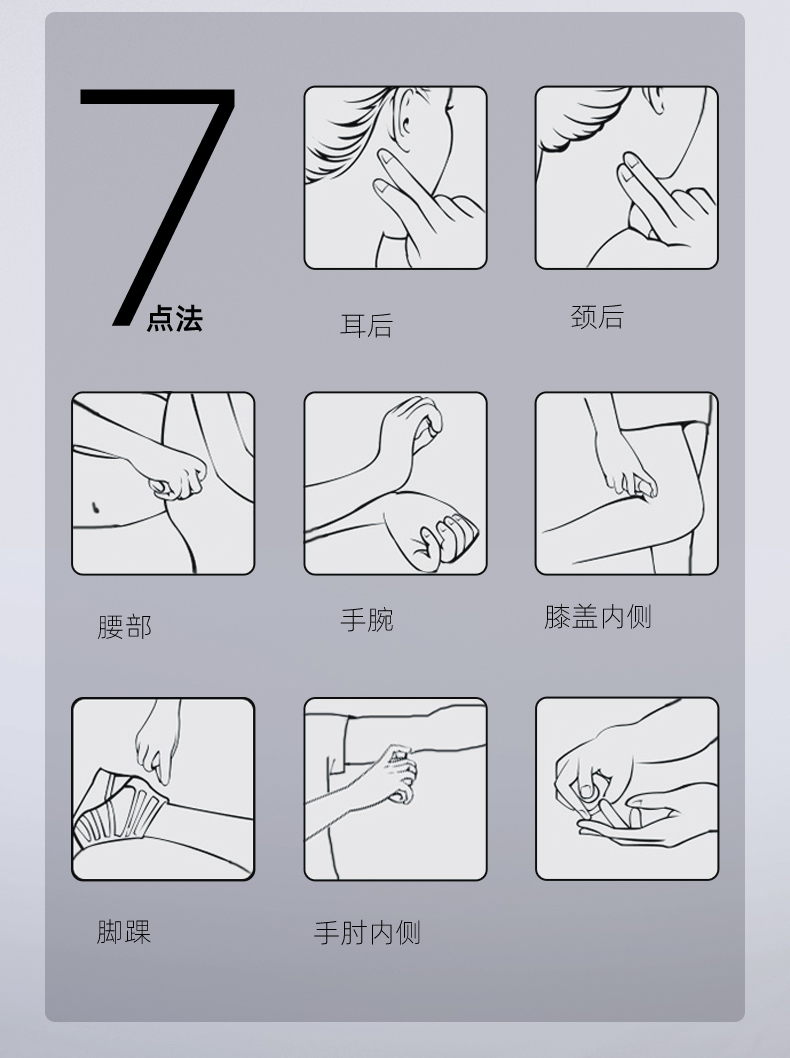 7点法

耳后

颈后

腰部

手腕

膝盖内侧

脚踝

手肘内侧