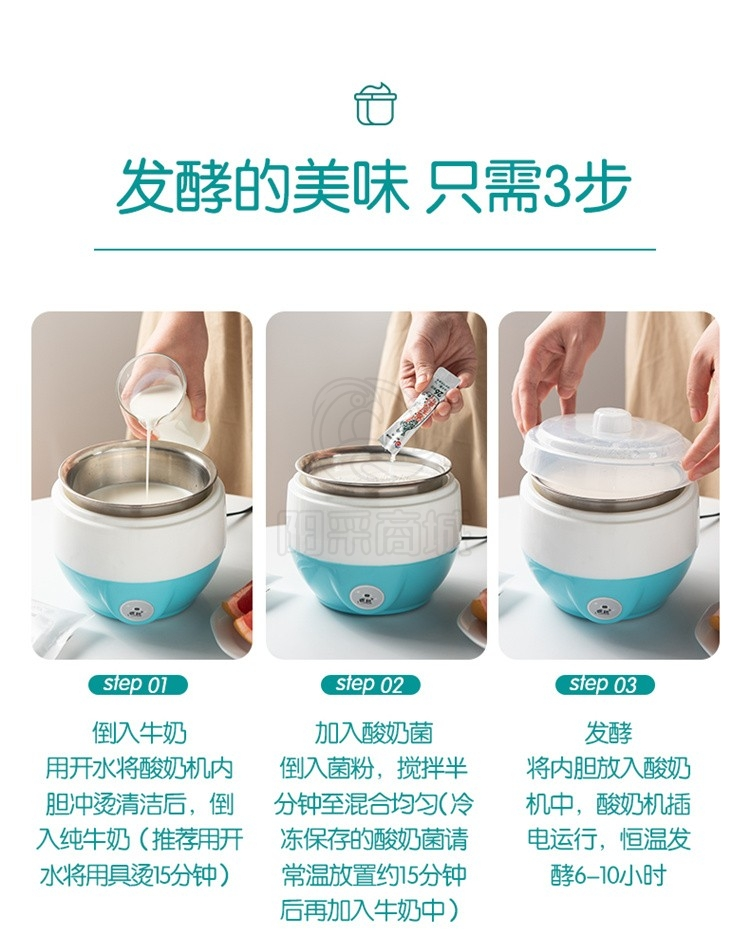 发酵的美味 只需3步

阳采商城

step 01

倒入牛奶
用开水将酸奶机内胆冲烫清洁后，倒入纯牛奶（推荐用开水将用具烫15分钟）

step 02

加入酸奶菌
倒入菌粉，搅拌半分钟至混合均匀(冷冻保存的酸奶菌请常温放置约15分钟后再加入牛奶中)

step 03

发酵
将内胆放入酸奶机中，酸奶机插电运行，恒温发酵6-10小时