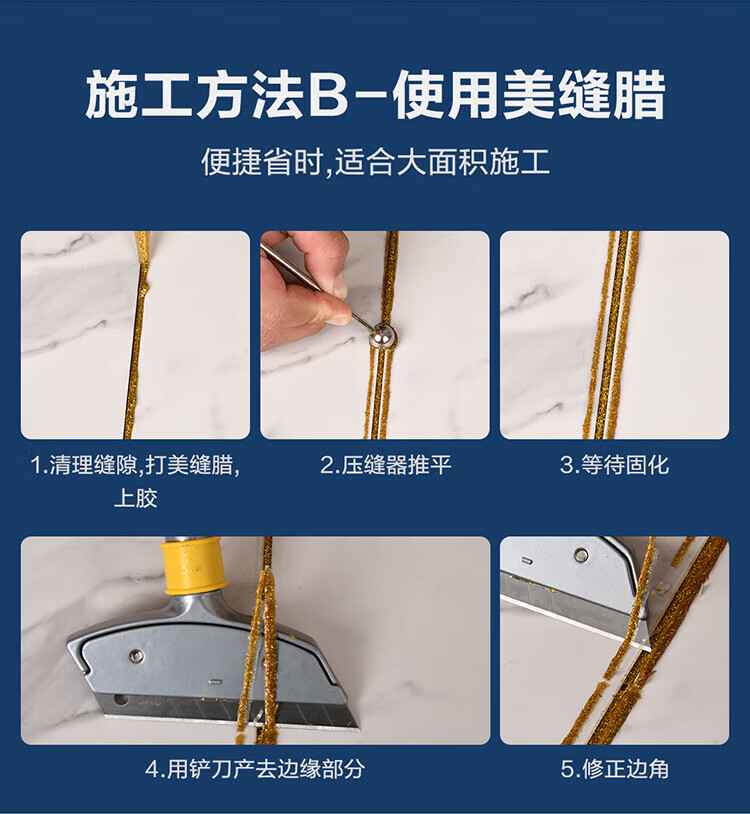 施工方法B-使用美缝腊

便捷省时,适合大面积施工

1.清理缝隙,打美缝腊,上胶

2.压缝器推平

3.等待固化

4.用铲刀产去边缘部分

5.修正边角