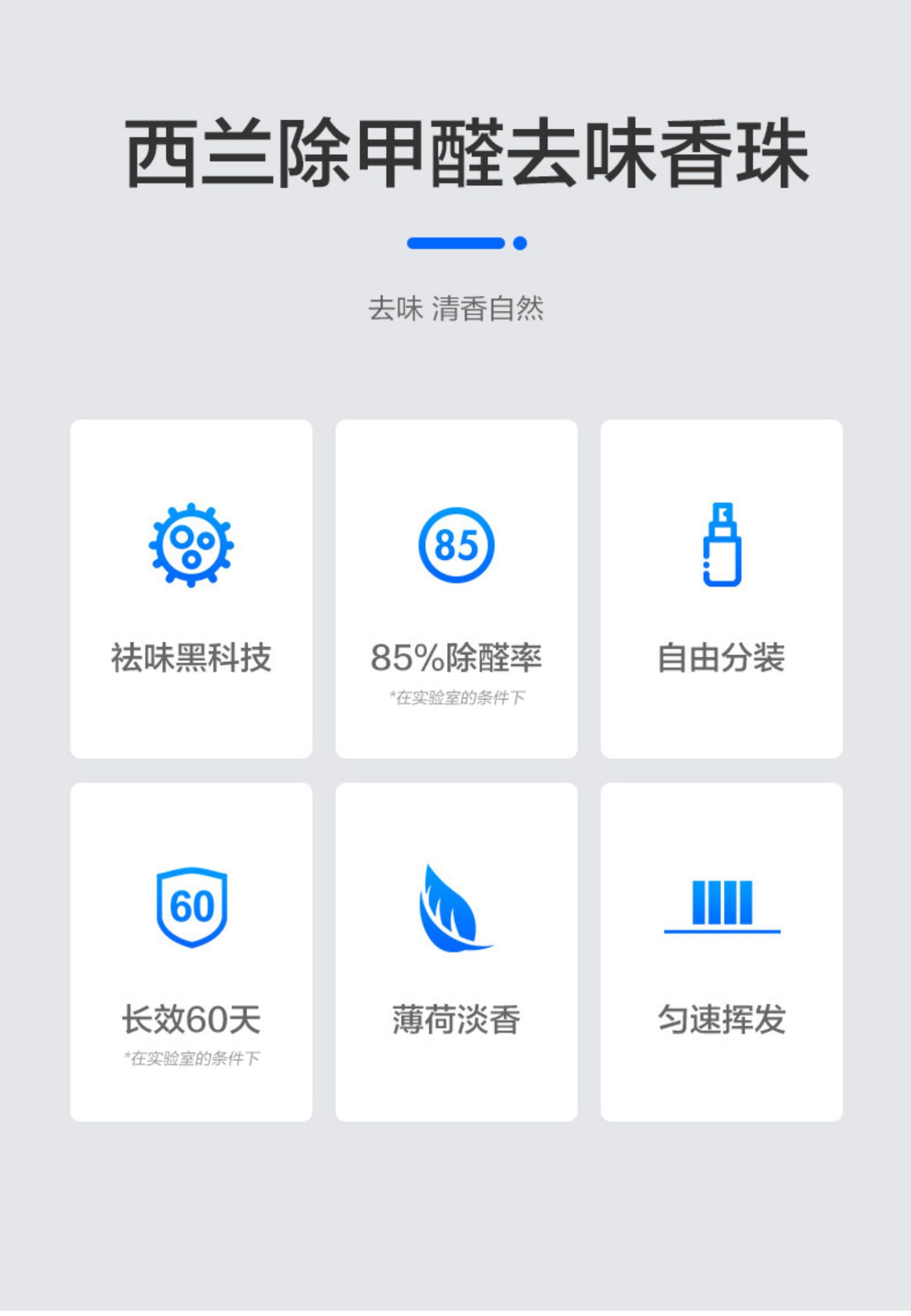 西兰除甲醛去味香珠

去味 清香自然

祛味黑科技

85

85%除醛率

*在实验室的条件下

自由分装

60

长效60天

*在实验室的条件下

薄荷淡香

匀速挥发