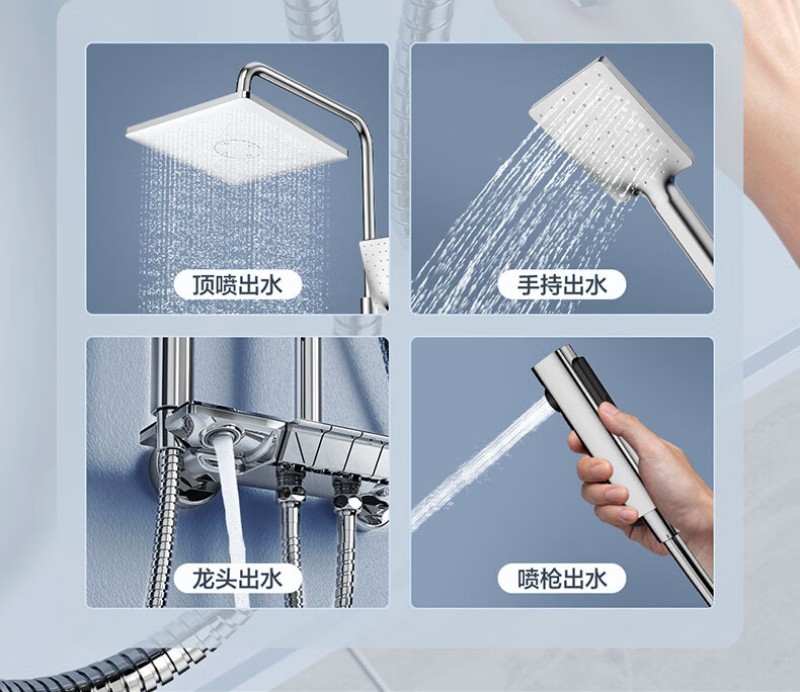 顶喷出水

手持出水

龙头出水

喷枪出水