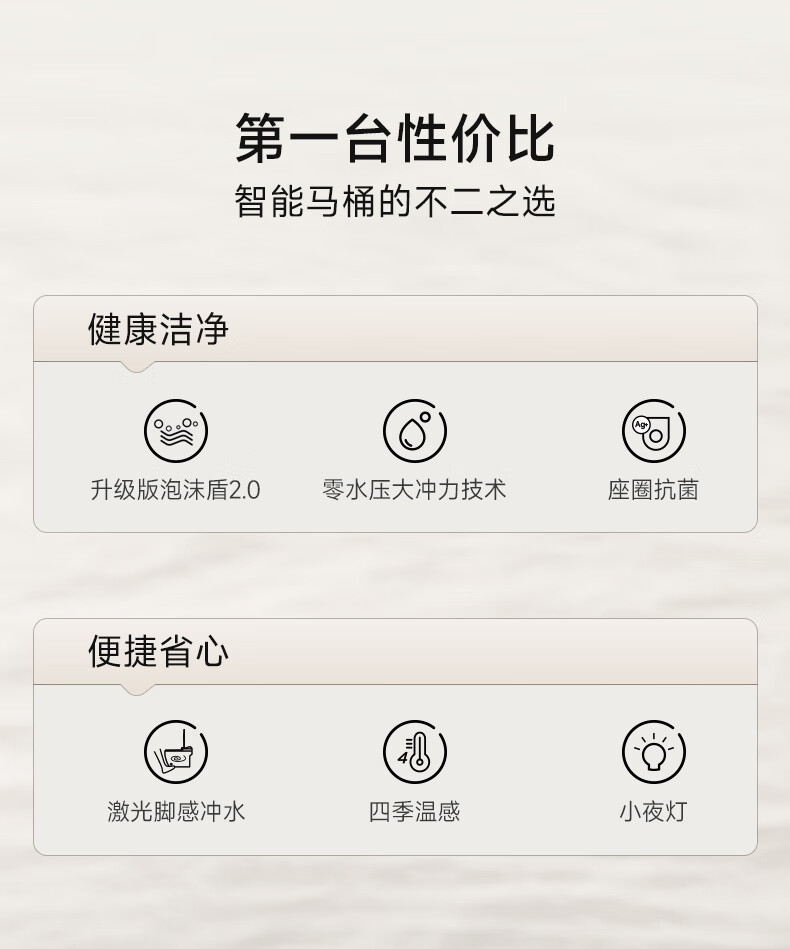 第一台性价比
智能马桶的不二之选

健康洁净

升级版泡沫盾2.0 零水压大冲力技术 座圈抗菌

便捷省心

激光脚感冲水 四季温感 小夜灯