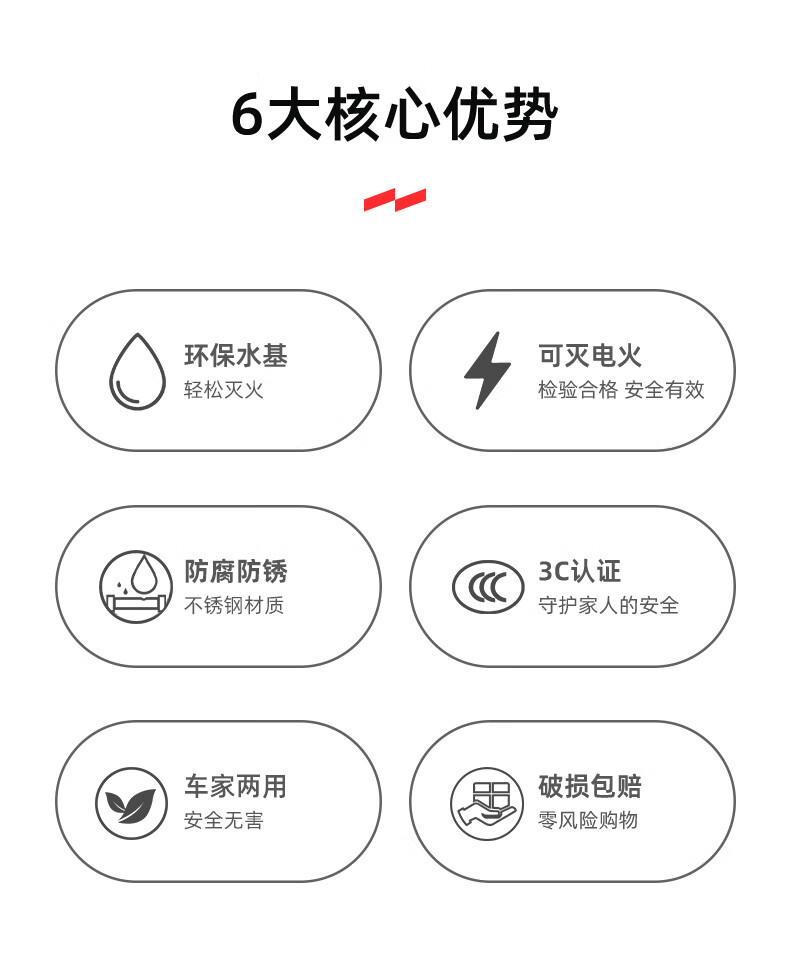 6大核心优势

环保水基
轻松灭火

可灭电火
检验合格 安全有效

防腐防锈
不锈钢材质

3C认证
守护家人的安全

车家两用
安全无害

破损包赔
零风险购物