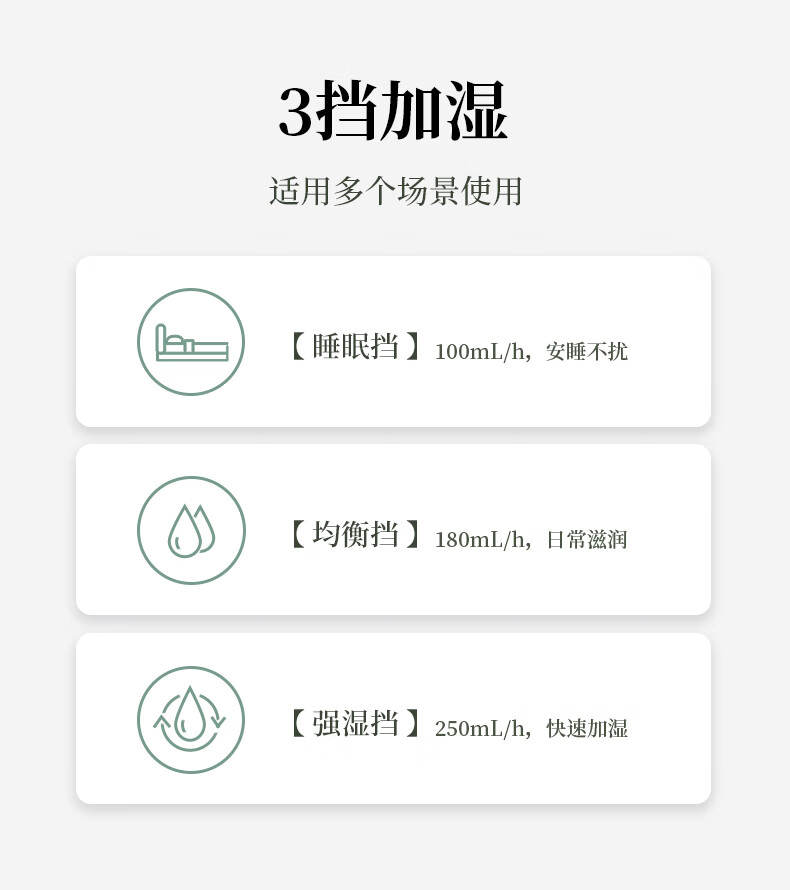 3挡加湿

适用多个场景使用

【睡眠挡】100mL/h，安睡不扰

【均衡挡】180mL/h，日常滋润

【强湿挡】250mL/h，快速加湿