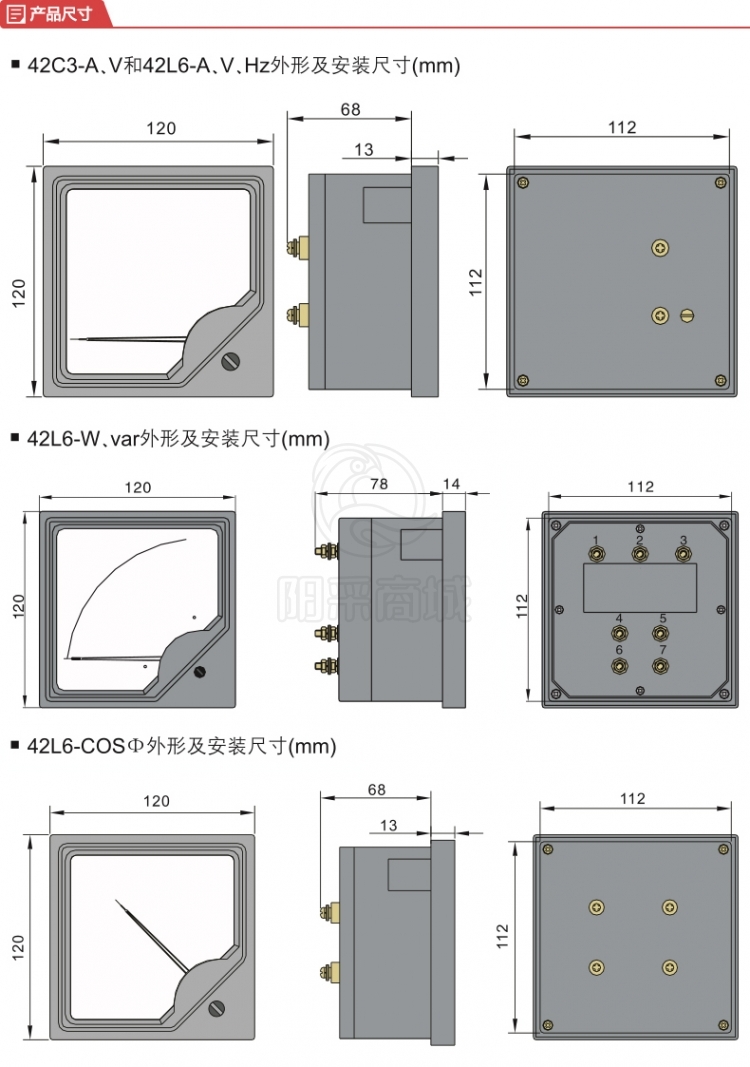 产品尺寸

■ 42C3-A、V和42L6-A、V、Hz外形及安装尺寸(mm)

120

120

68

13

112

112

■ 42L6-W、var外形及安装尺寸(mm)

120

120

78

14

112

112

1 2 3

4 5

6 7

阳采商城

■ 42L6-COSΦ外形及安装尺寸(mm)

120

120

68

13

112

112