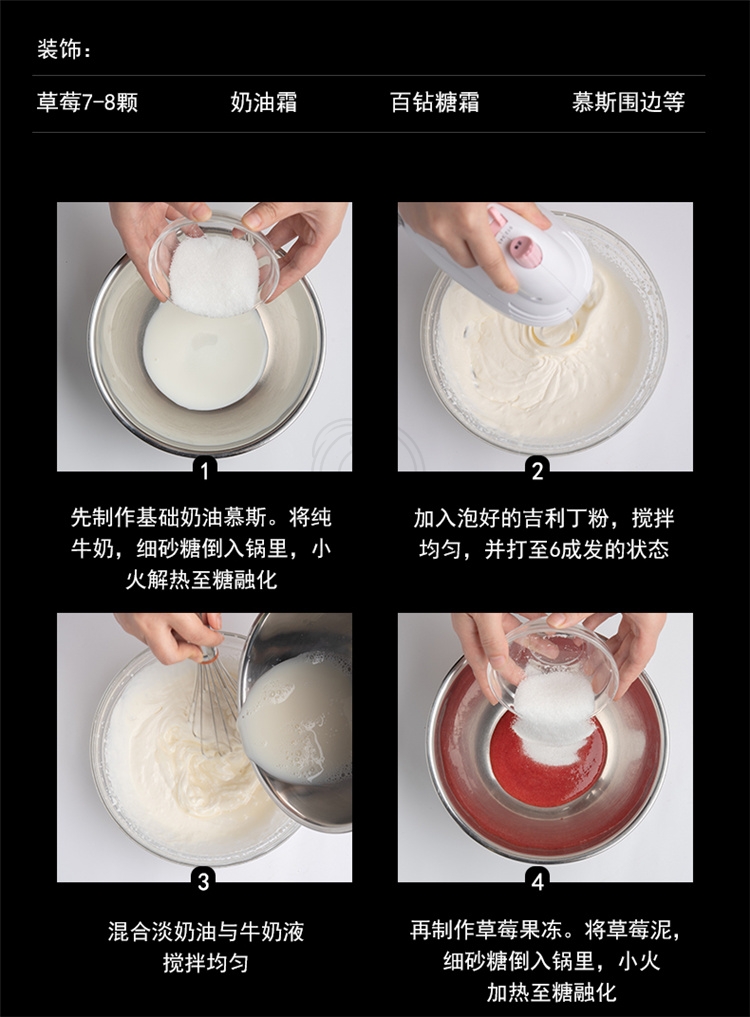 装饰：

草莓7-8颗 奶油霜 百钻糖霜 慕斯围边等

1

先制作基础奶油慕斯。将纯牛奶，细砂糖倒入锅里，小火解热至糖融化

2

加入泡好的吉利丁粉，搅拌均匀，并打至6成发的状态

3

混合淡奶油与牛奶液搅拌均匀

4

再制作草莓果冻。将草莓泥，细砂糖倒入锅里，小火加热至糖融化