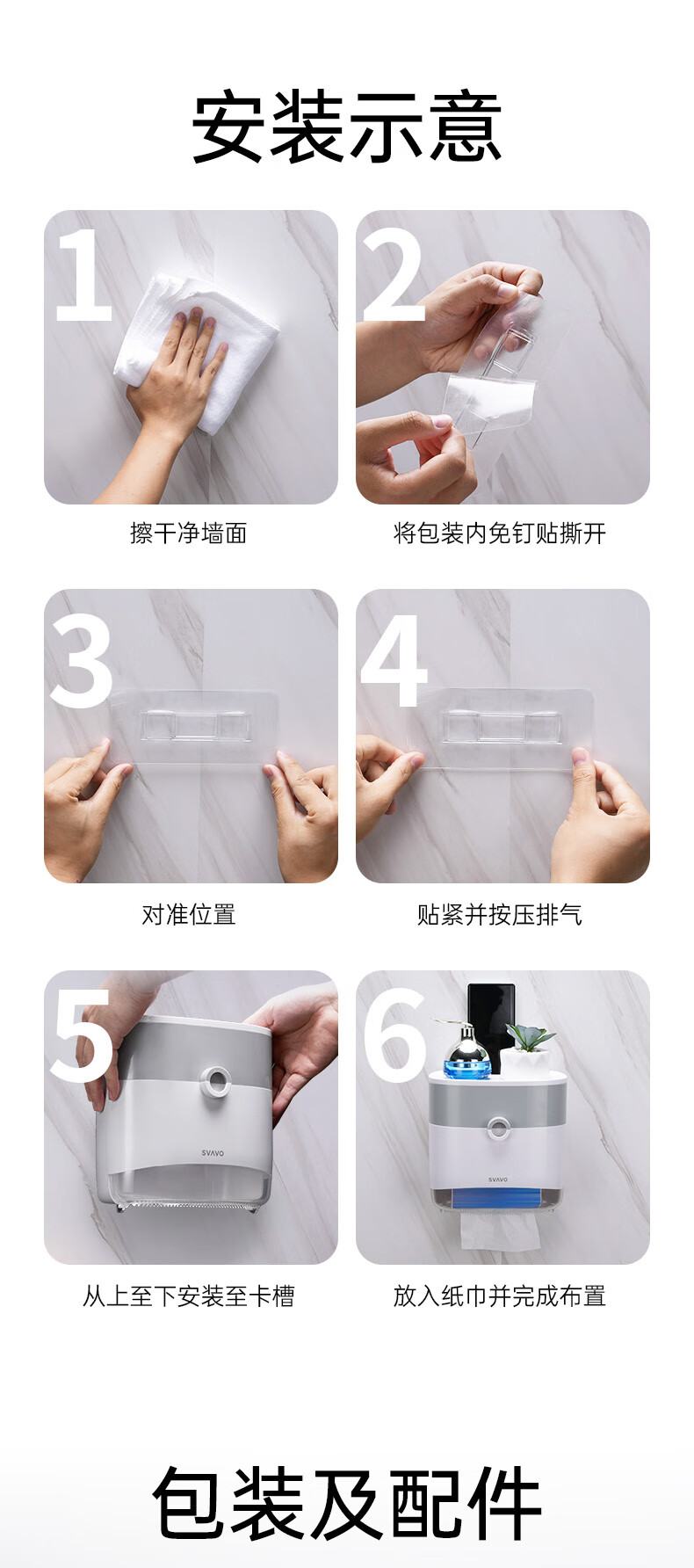 安装示意

1

擦干净墙面

2

将包装内免钉贴撕开

3

对准位置

4

贴紧并按压排气

5

SVAVO

从上至下安装至卡槽

6

SVAVO

放入纸巾并完成布置

包装及配件