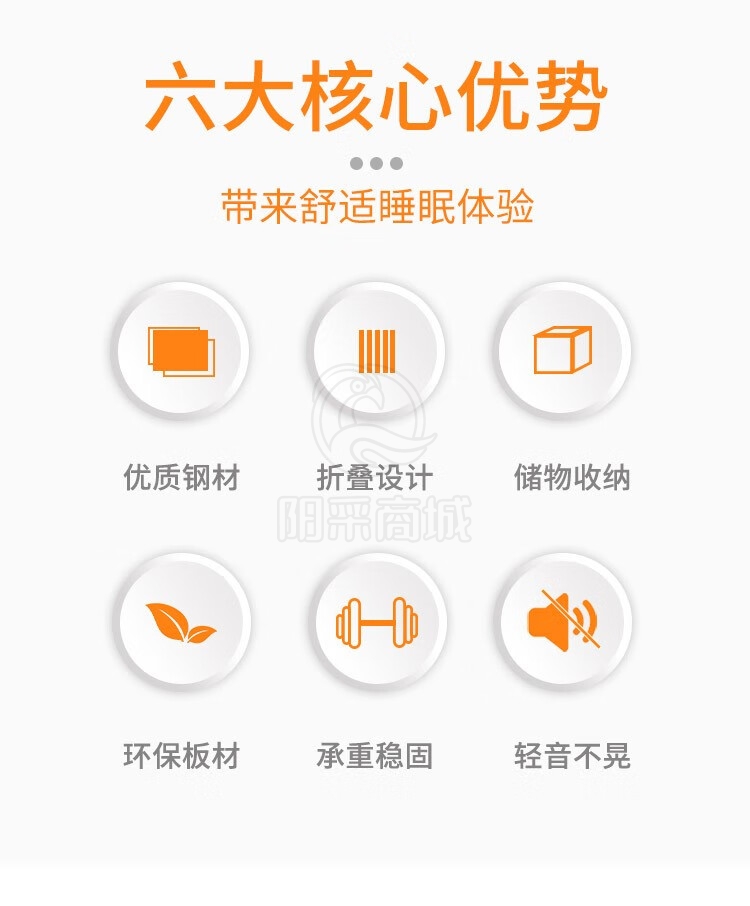 六大核心优势

带来舒适睡眠体验

优质钢材

折叠设计

储物收纳

环保板材

承重稳固

轻音不晃

阳采商城