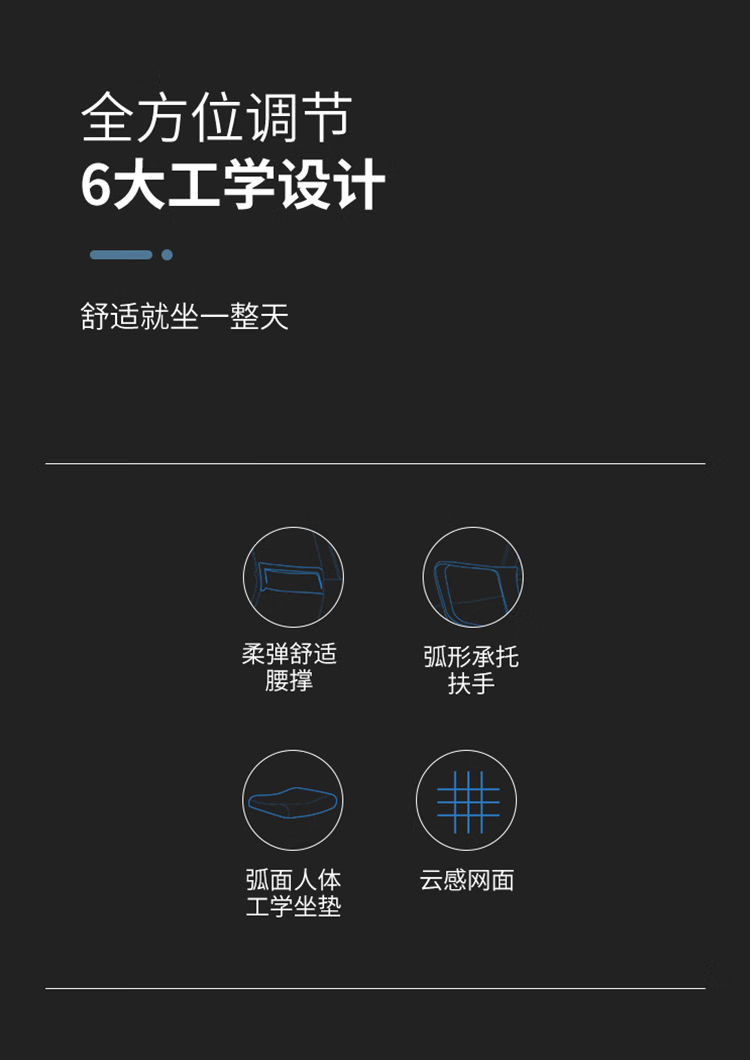 全方位调节
6大工学设计

舒适就坐一整天

柔弹舒适
腰撑

弧形承托
扶手

弧面人体
工学坐垫

云感网面