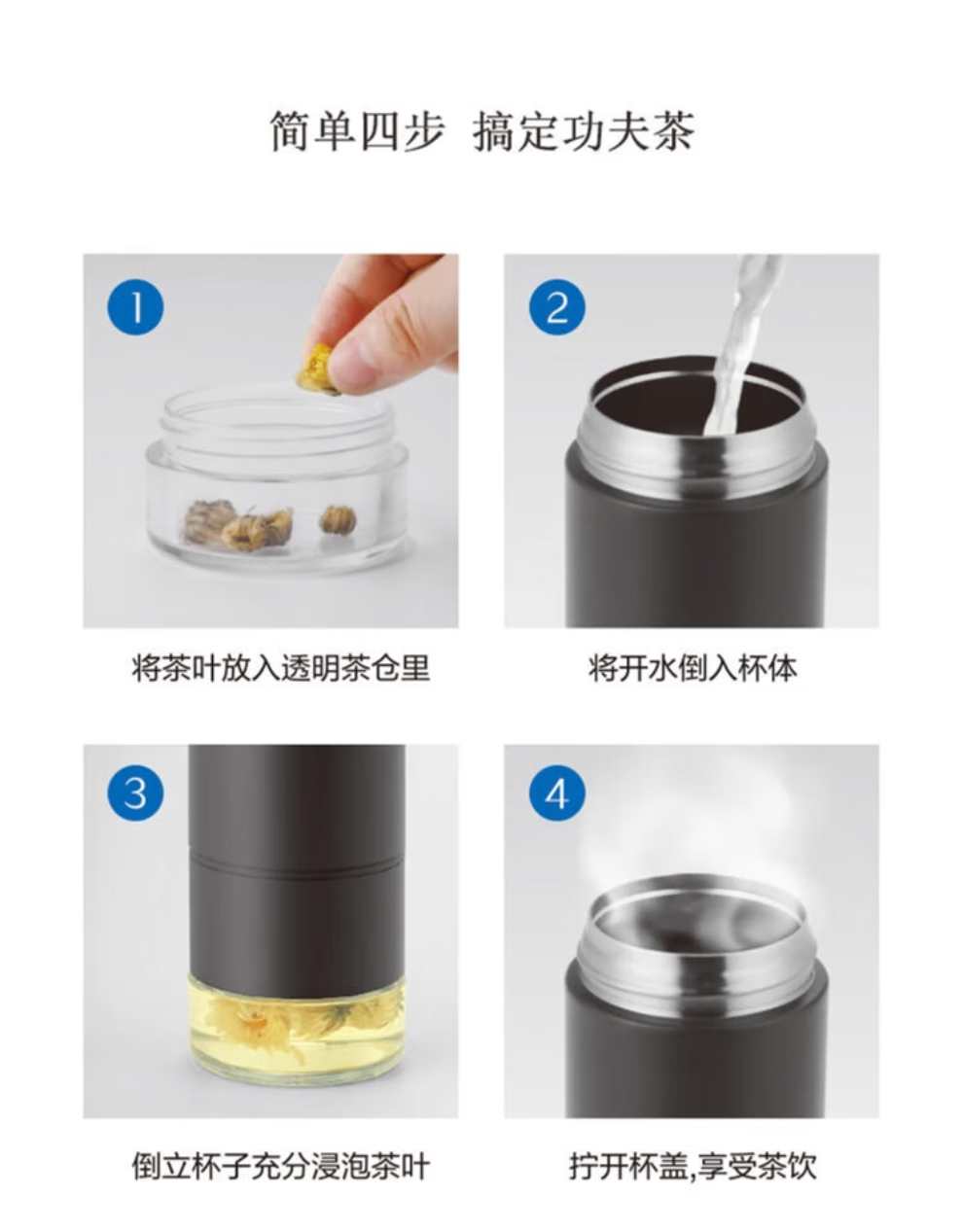 简单四步 搞定功夫茶

1

将茶叶放入透明茶仓里

2

将开水倒入杯体

3

倒立杯子充分浸泡茶叶

4

拧开杯盖,享受茶饮