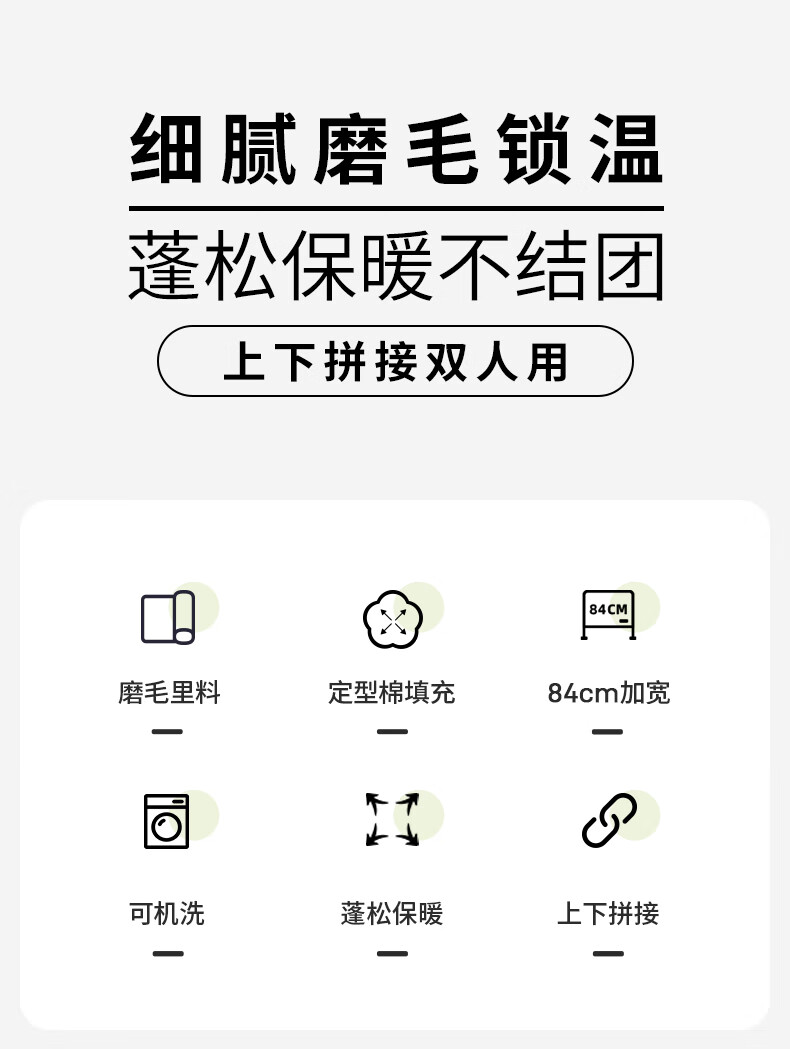 细腻磨毛锁温

蓬松保暖不结团

上下拼接双人用

84CM

磨毛里料

定型棉填充

84cm加宽

可机洗

蓬松保暖

上下拼接