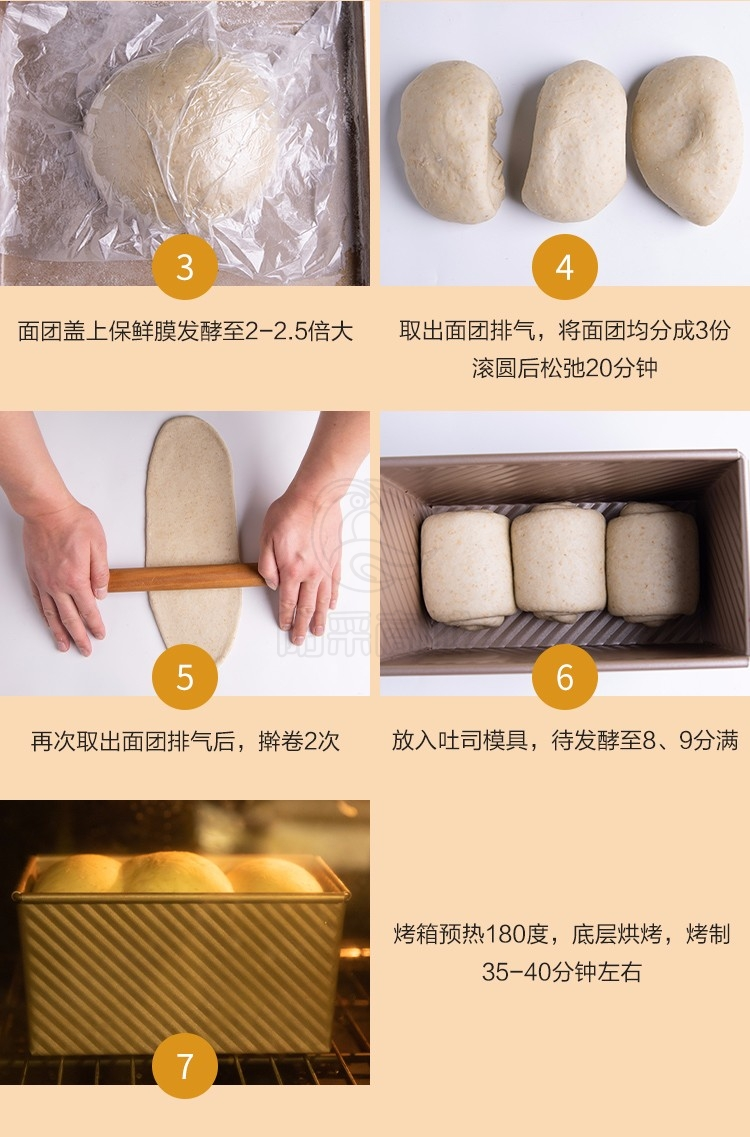 3

面团盖上保鲜膜发酵至2-2.5倍大

4

取出面团排气，将面团均分成3份滚圆后松弛20分钟

5

再次取出面团排气后，擀卷2次

6

放入吐司模具，待发酵至8、9分满

7

烤箱预热180度，底层烘烤，烤制35-40分钟左右