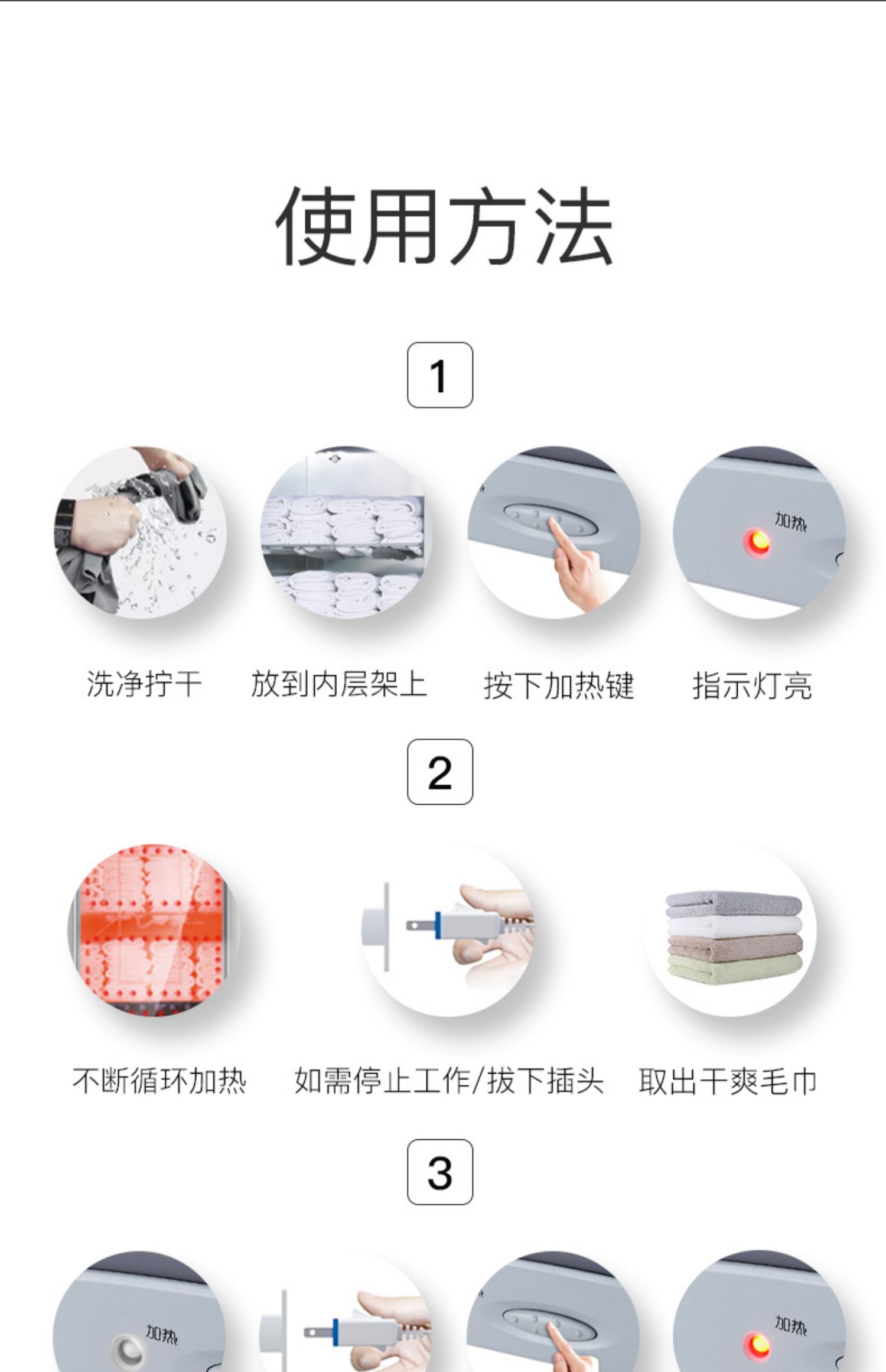 使用方法

1

加热

洗净拧干 放到内层架上 按下加热键 指示灯亮

2

不断循环加热 如需停止工作/拔下插头 取出干爽毛巾

3

加热

加热