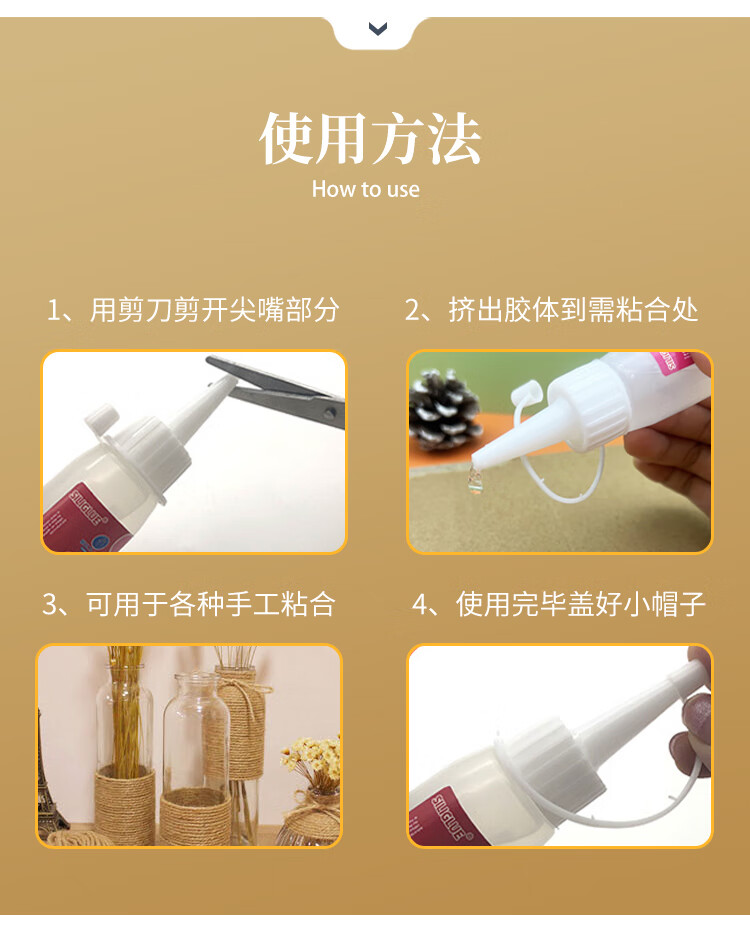 使用方法
How to use

1、用剪刀剪开尖嘴部分

2、挤出胶体到需粘合处

3、可用于各种手工粘合

4、使用完毕盖好小帽子