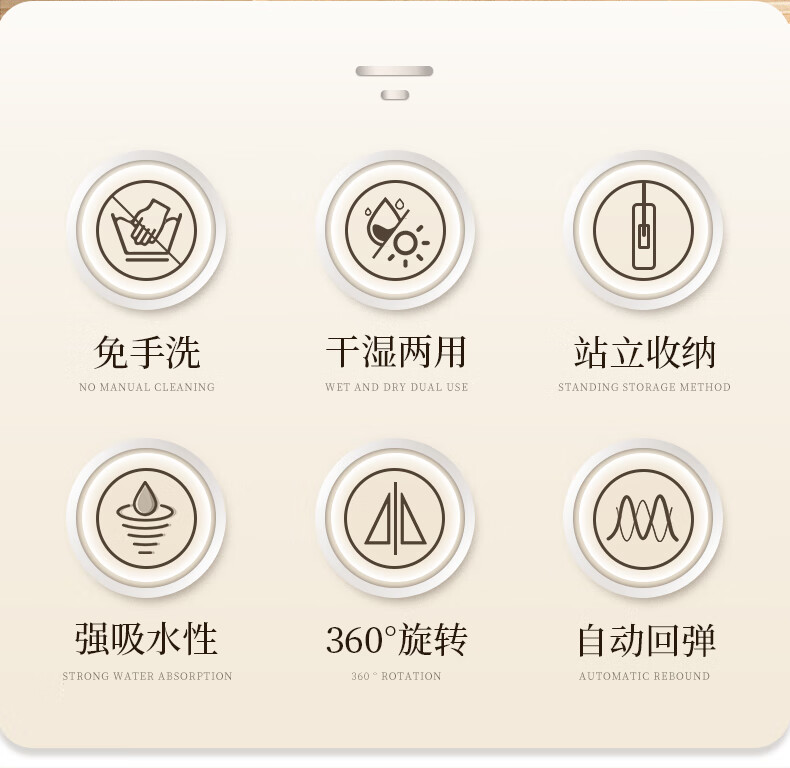 免手洗
NO MANUAL CLEANING

干湿两用
WET AND DRY DUAL USE

站立收纳
STANDING STORAGE METHOD

强吸水性
STRONG WATER ABSORPTION

360°旋转
360 ° ROTATION

自动回弹
AUTOMATIC REBOUND