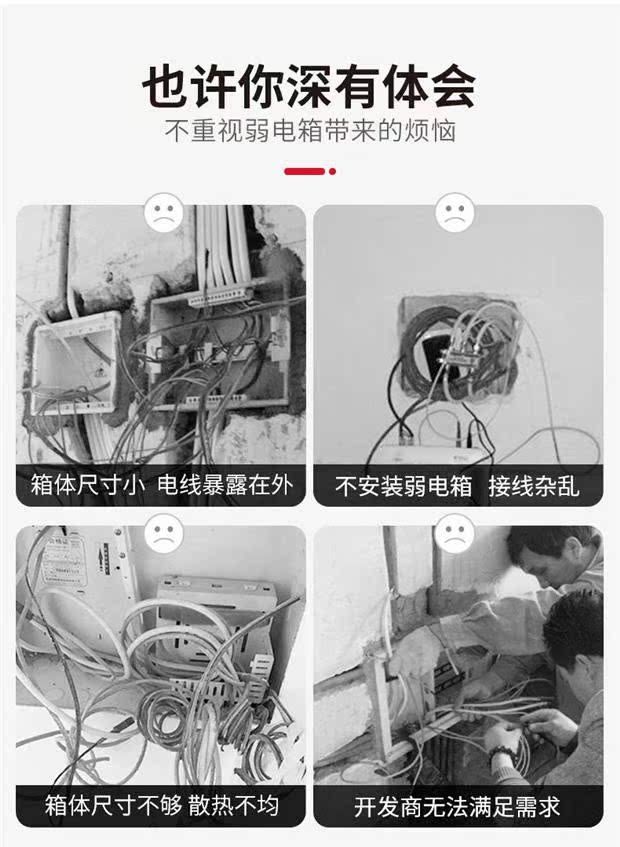 也许你深有体会
不重视弱电箱带来的烦恼

箱体尺寸小 电线暴露在外

不安装弱电箱 接线杂乱

箱体尺寸不够 散热不均

开发商无法满足需求