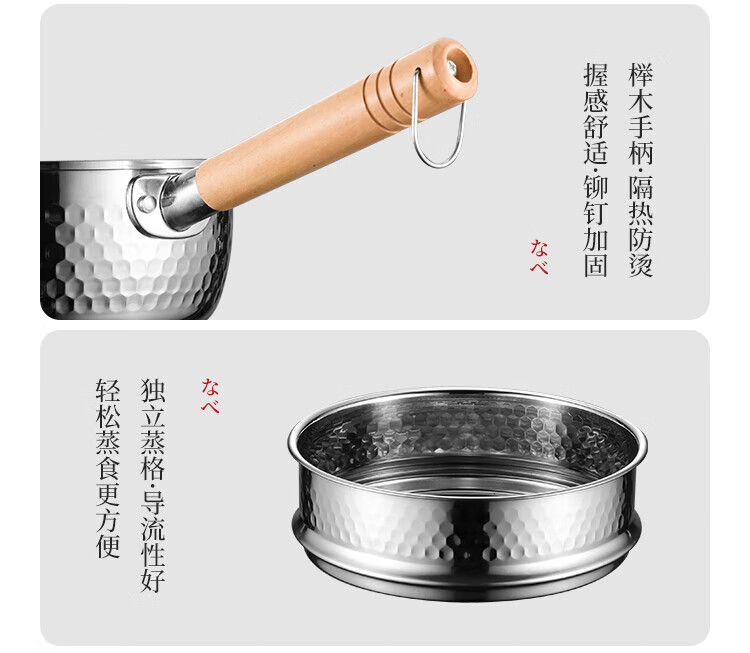 榉木手柄·隔热防烫
握感舒适·铆钉加固
なべ

なべ
独立蒸格·导流性好
轻松蒸食更方便