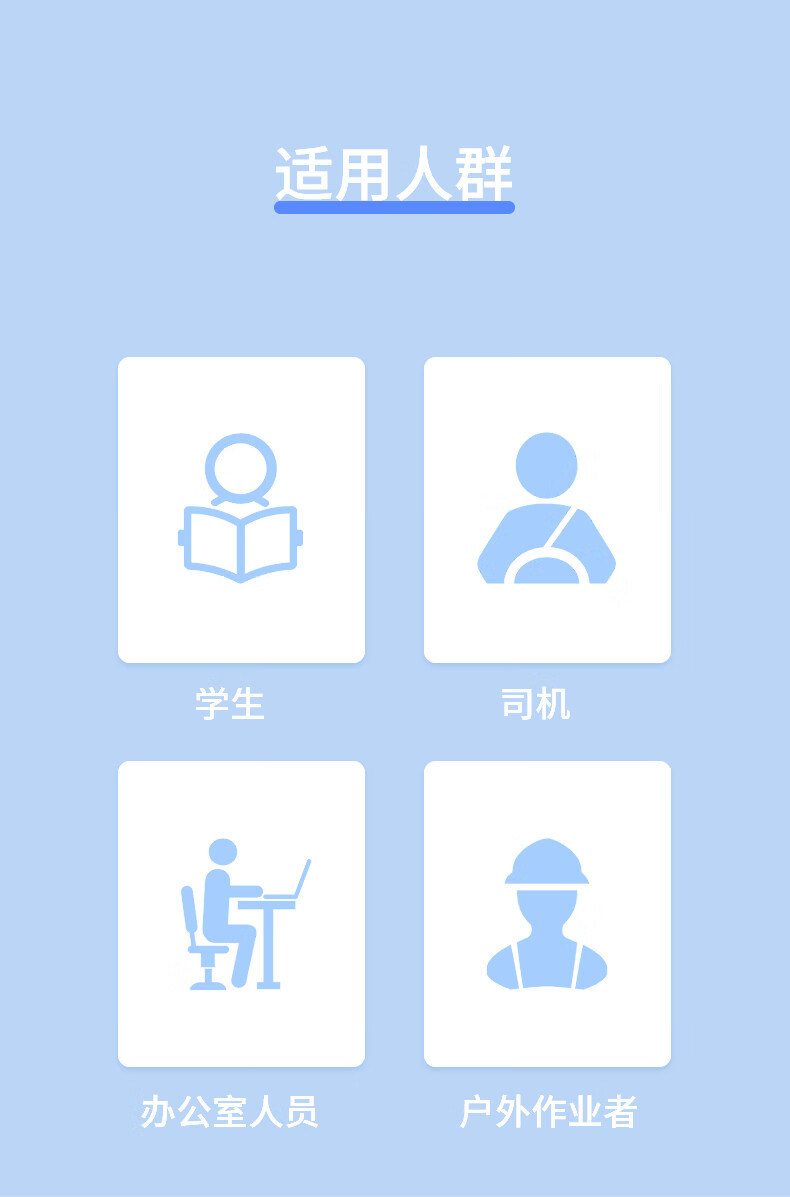 适用人群

学生

司机

办公室人员

户外作业者