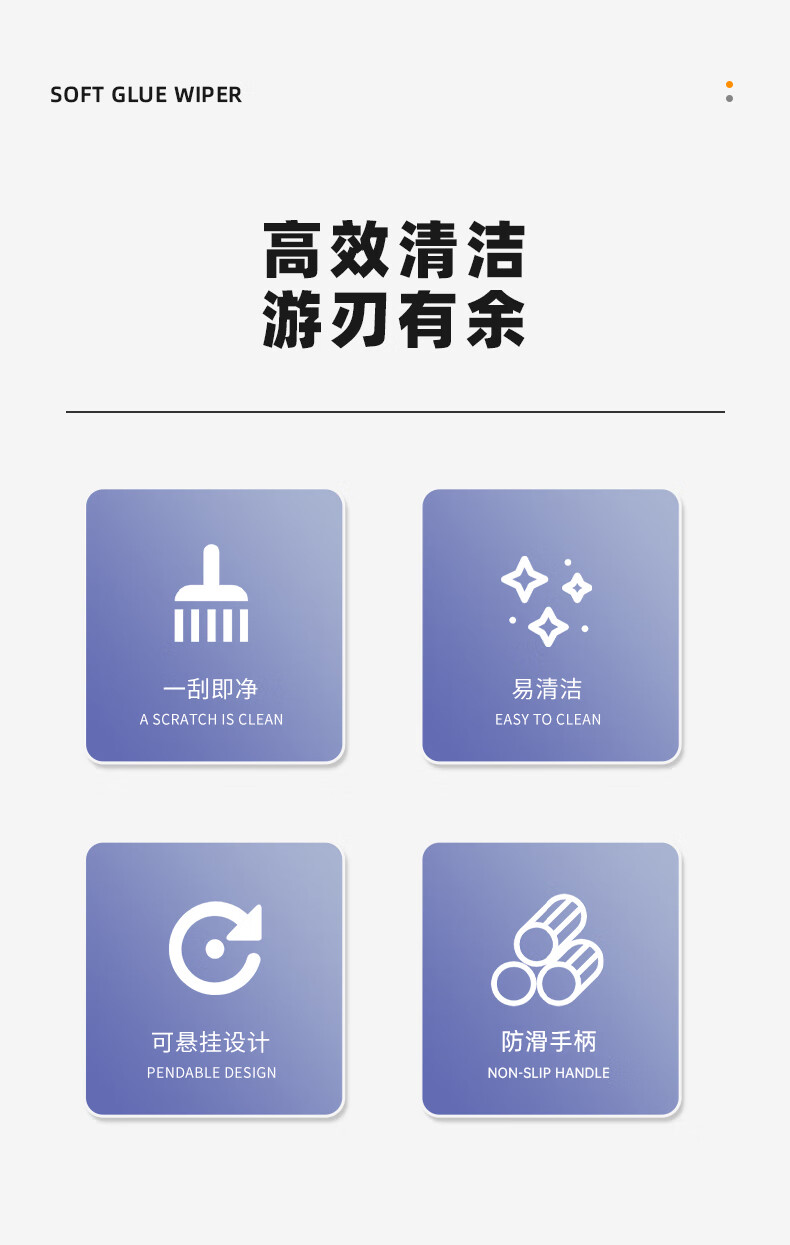 SOFT GLUE WIPER

高效清洁
游刃有余

一刮即净
A SCRATCH IS CLEAN

易清洁
EASY TO CLEAN

可悬挂设计
PENDABLE DESIGN

防滑手柄
NON-SLIP HANDLE