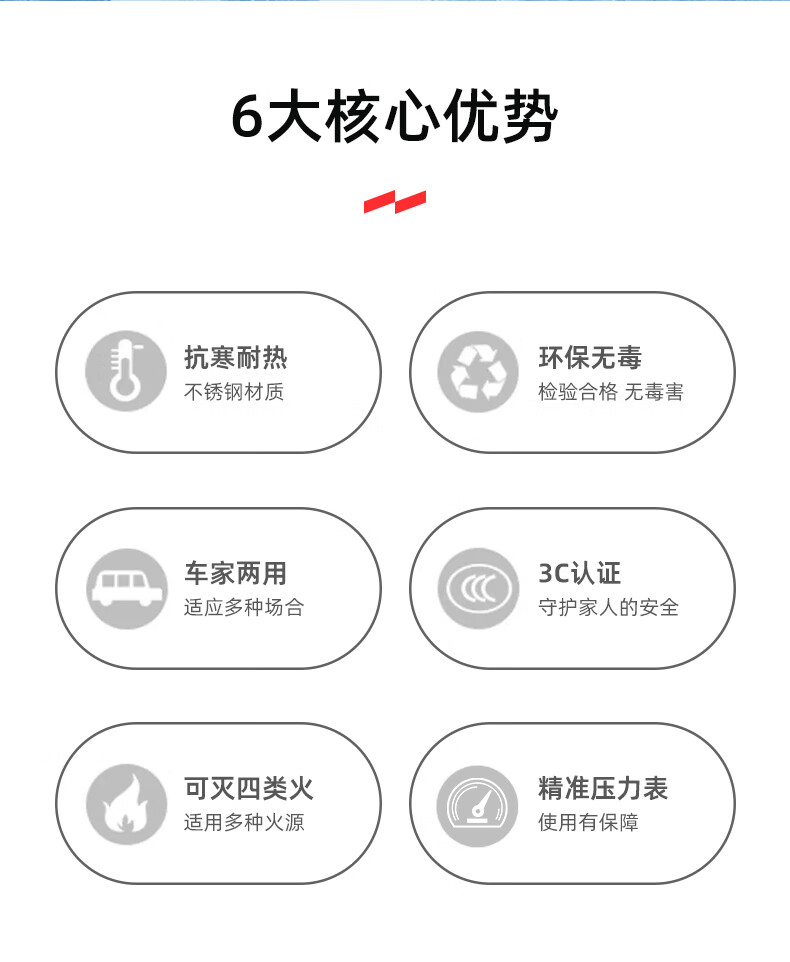 6大核心优势

抗寒耐热
不锈钢材质

环保无毒
检验合格 无毒害

车家两用
适应多种场合

3C认证
守护家人的安全

可灭四类火
适用多种火源

精准压力表
使用有保障