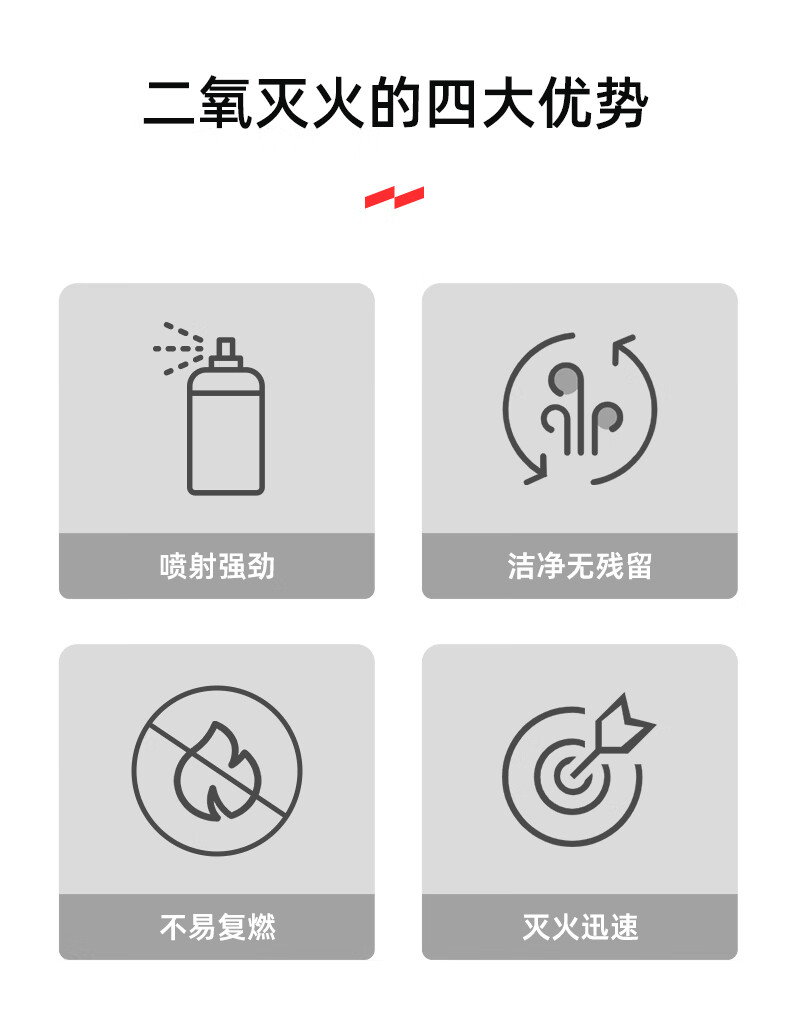 二氧灭火的四大优势

喷射强劲

洁净无残留

不易复燃

灭火迅速