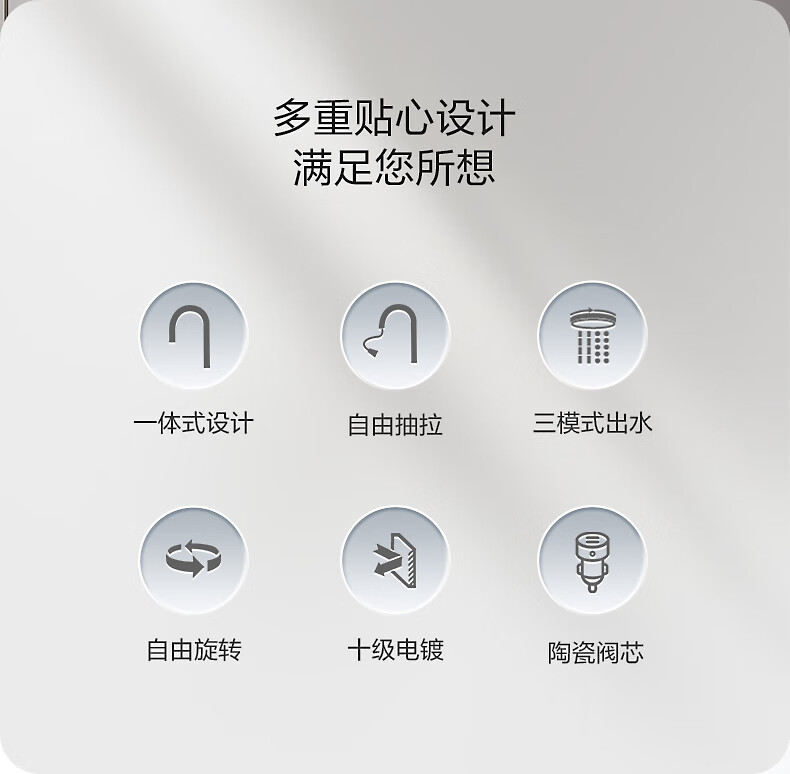 多重贴心设计
满足您所想

一体式设计

自由抽拉

三模式出水

自由旋转

十级电镀

陶瓷阀芯