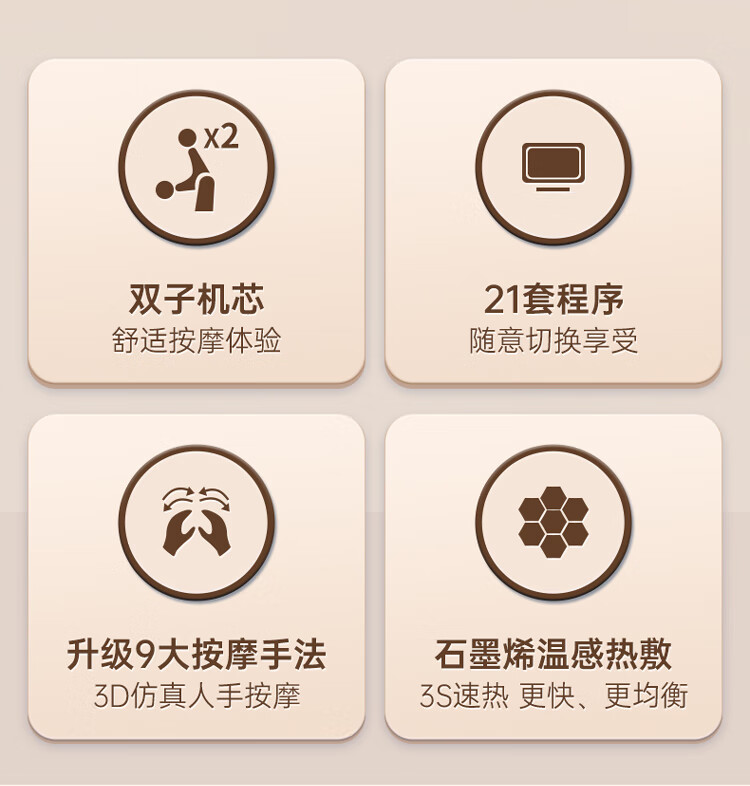 x2

双子机芯
舒适按摩体验

21套程序
随意切换享受

升级9大按摩手法
3D仿真人手按摩

石墨烯温感热敷
3S速热 更快、更均衡