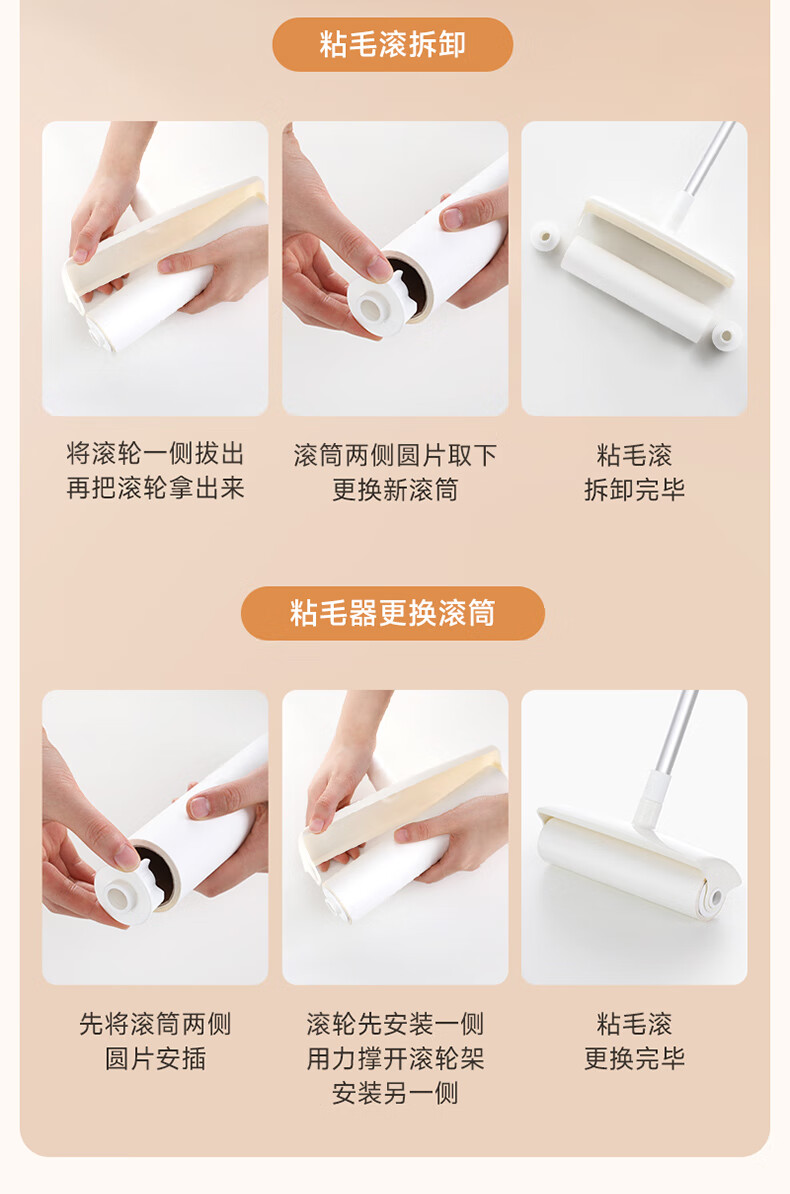 粘毛滚拆卸

将滚轮一侧拔出
再把滚轮拿出来

滚筒两侧圆片取下
更换新滚筒

粘毛滚
拆卸完毕

粘毛器更换滚筒

先将滚筒两侧
圆片安插

滚轮先安装一侧
用力撑开滚轮架
安装另一侧

粘毛滚
更换完毕