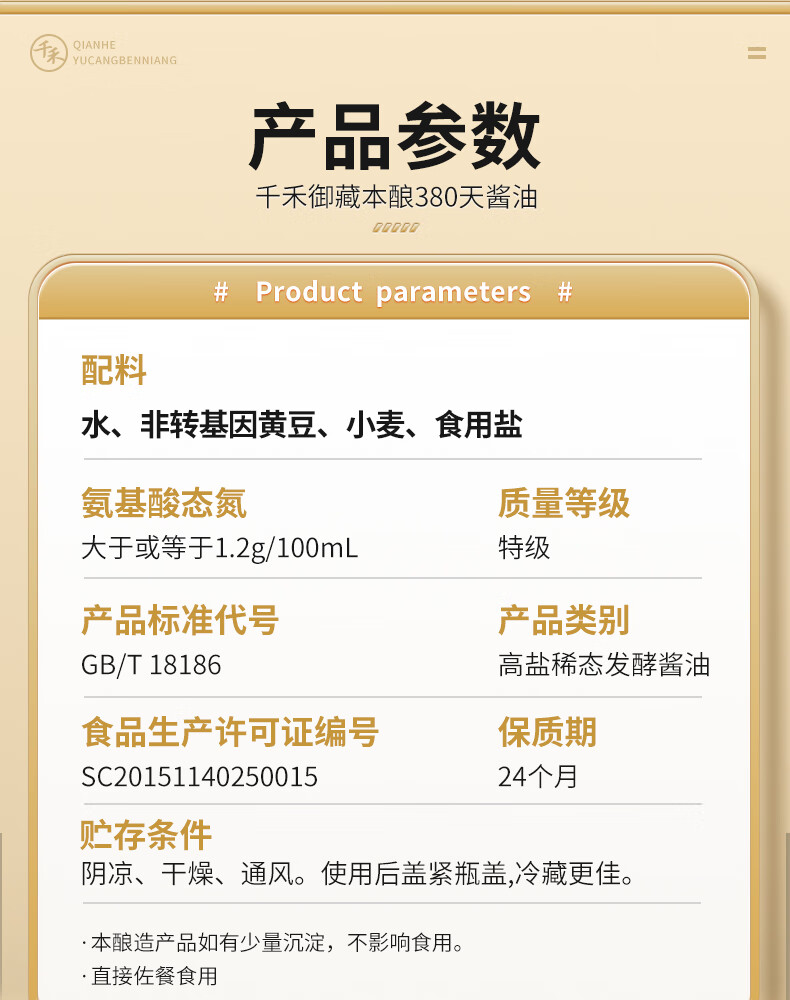 千禾
QIANHE
YUCANGBENNIANG

产品参数
千禾御藏本酿380天酱油

# Product parameters #

配料
水、非转基因黄豆、小麦、食用盐

氨基酸态氮
大于或等于1.2g/100mL

质量等级
特级

产品标准代号
GB/T 18186

产品类别
高盐稀态发酵酱油

食品生产许可证编号
SC20151140250015

保质期
24个月

贮存条件
阴凉、干燥、通风。使用后盖紧瓶盖,冷藏更佳。

·本酿造产品如有少量沉淀，不影响食用。
·直接佐餐食用