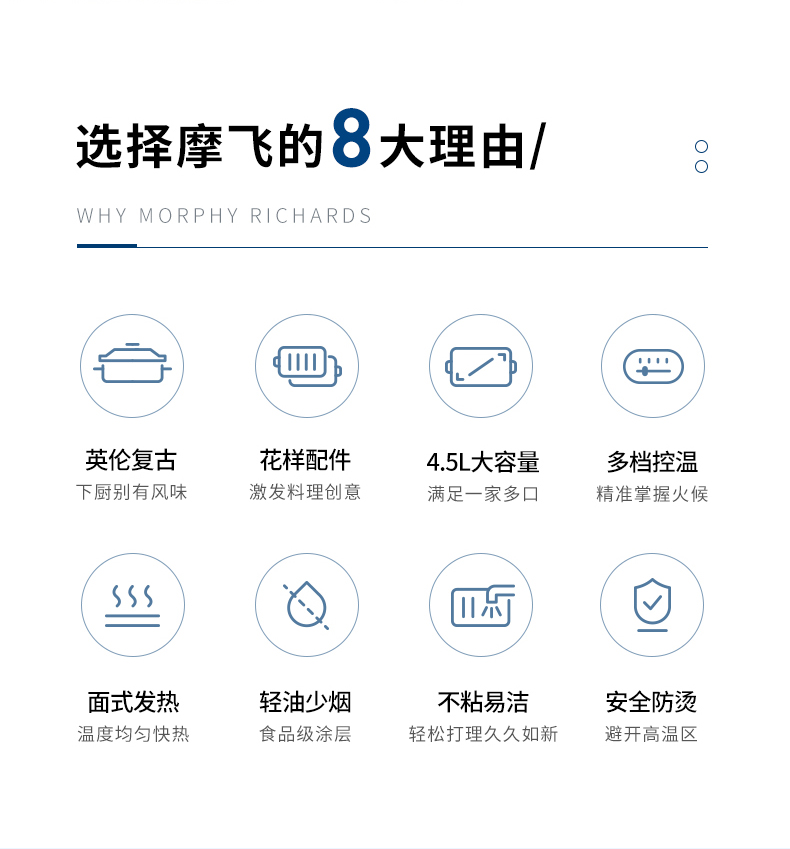 选择摩飞的8大理由/

WHY MORPHY RICHARDS

英伦复古
下厨别有风味

花样配件
激发料理创意

4.5L大容量
满足一家多口

多档控温
精准掌握火候

面式发热
温度均匀快热

轻油少烟
食品级涂层

不粘易洁
轻松打理久久如新

安全防烫
避开高温区