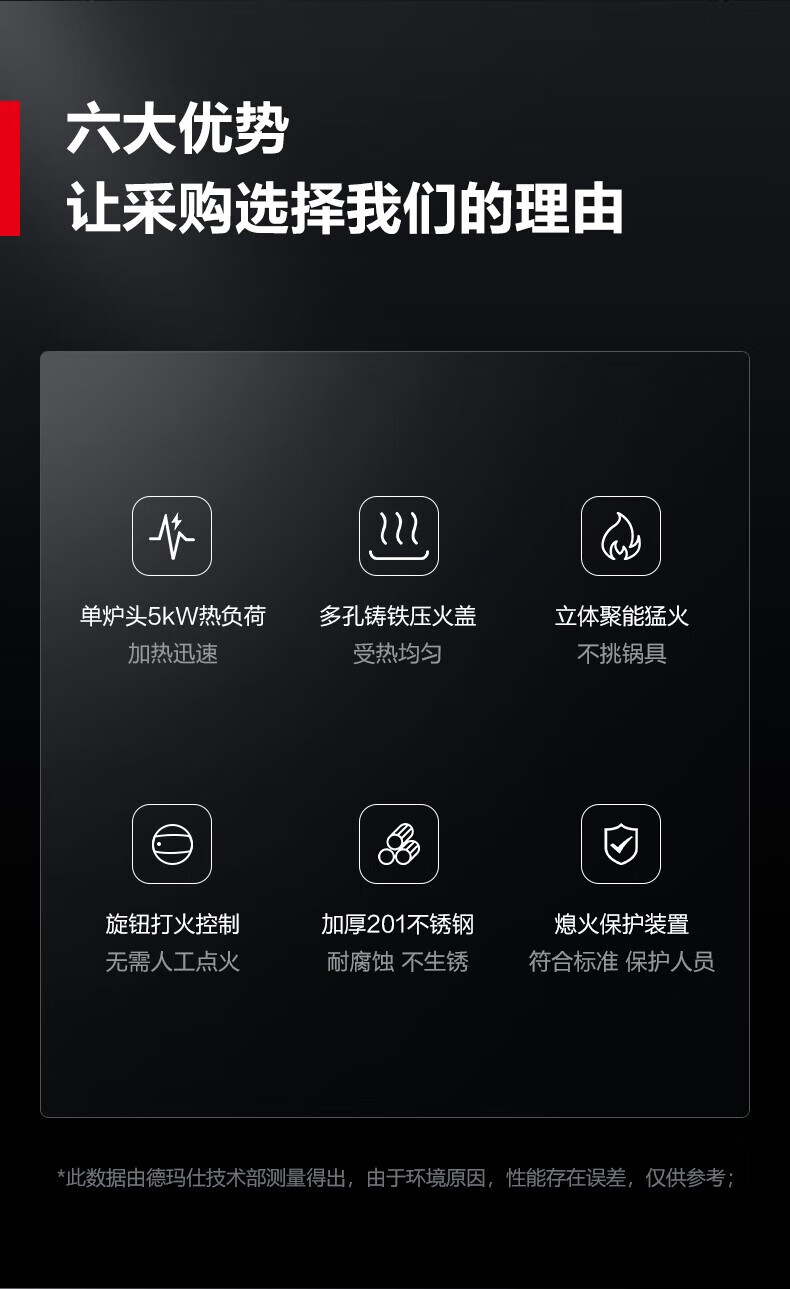 六大优势
让采购选择我们的理由

单炉头5kW热负荷
加热迅速

多孔铸铁压火盖
受热均匀

立体聚能猛火
不挑锅具

旋钮打火控制
无需人工点火

加厚201不锈钢
耐腐蚀 不生锈

熄火保护装置
符合标准 保护人员

*此数据由德玛仕技术部测量得出，由于环境原因，性能存在误差，仅供参考；