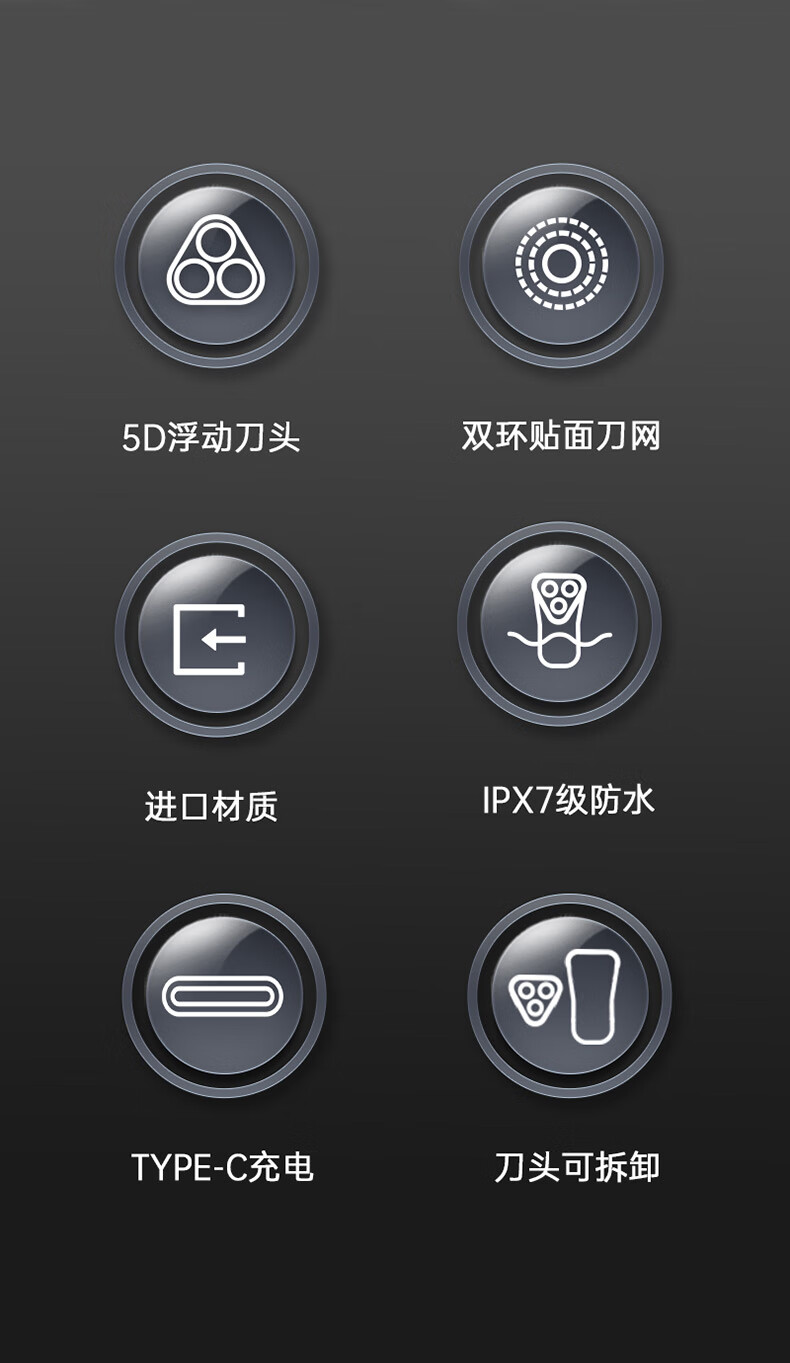 5D浮动刀头

双环贴面刀网

进口材质

IPX7级防水

TYPE-C充电

刀头可拆卸