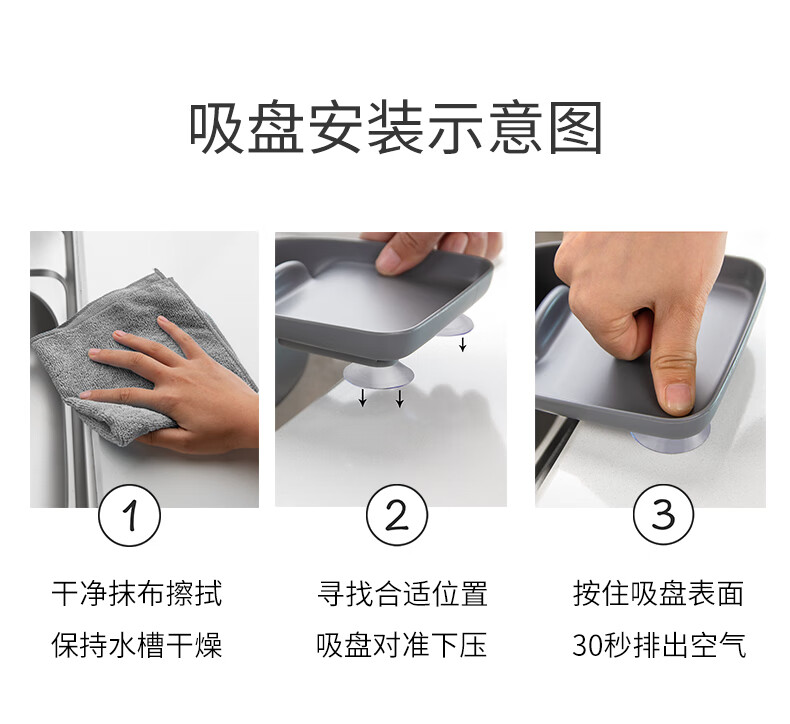 吸盘安装示意图

1

干净抹布擦拭
保持水槽干燥

2

寻找合适位置
吸盘对准下压

3

按住吸盘表面
30秒排出空气