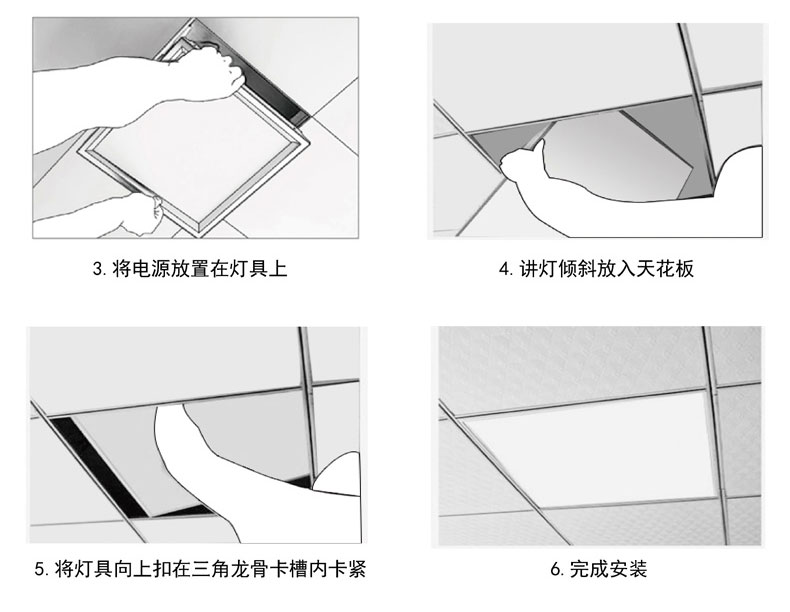 3. 将电源放置在灯具上

4. 讲灯倾斜放入天花板

5. 将灯具向上扣在三角龙骨卡槽内卡紧

6. 完成安装