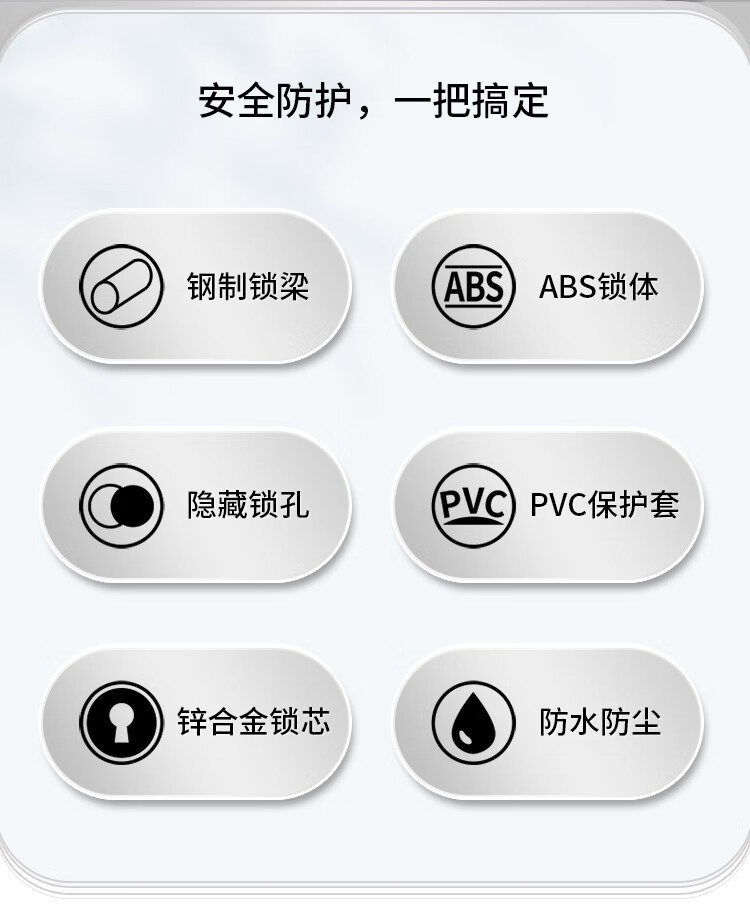 安全防护，一把搞定

钢制锁梁

ABS

ABS锁体

隐藏锁孔

PVC

PVC保护套

锌合金锁芯

防水防尘