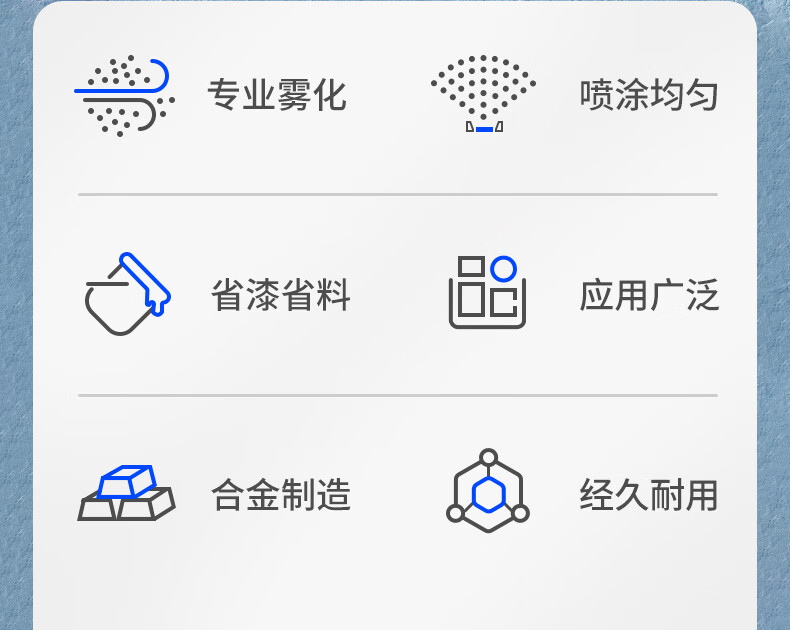 专业雾化

喷涂均匀

省漆省料

应用广泛

合金制造

经久耐用