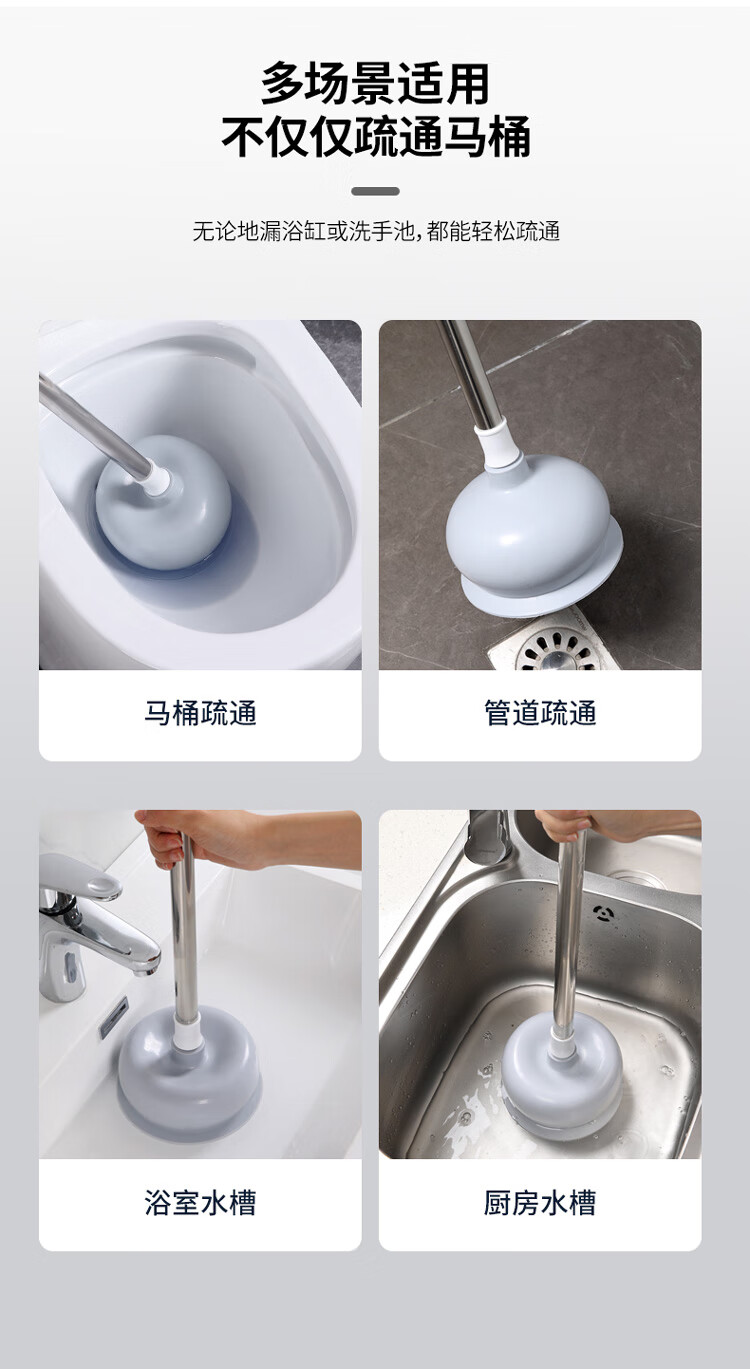 多场景适用
不仅仅疏通马桶

无论地漏浴缸或洗手池，都能轻松疏通

马桶疏通

管道疏通

浴室水槽

厨房水槽