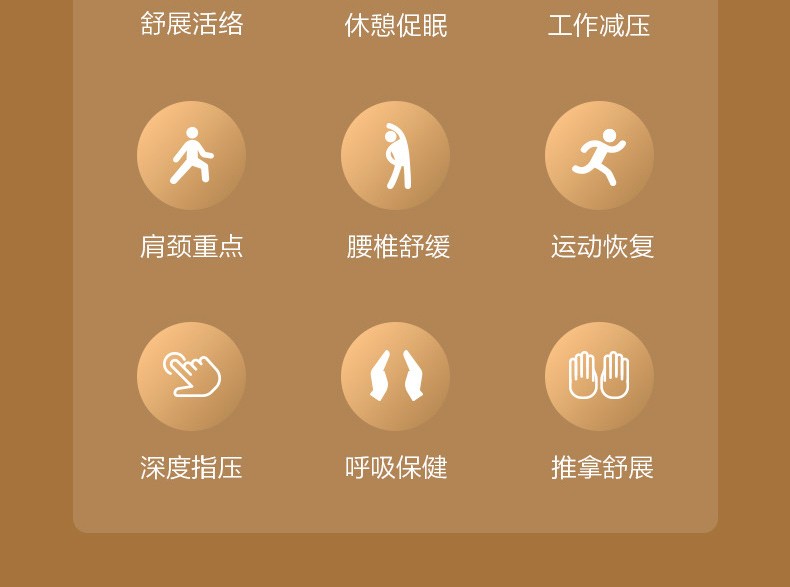 舒展活络 休憩促眠 工作减压

肩颈重点 腰椎舒缓 运动恢复

深度指压 呼吸保健 推拿舒展